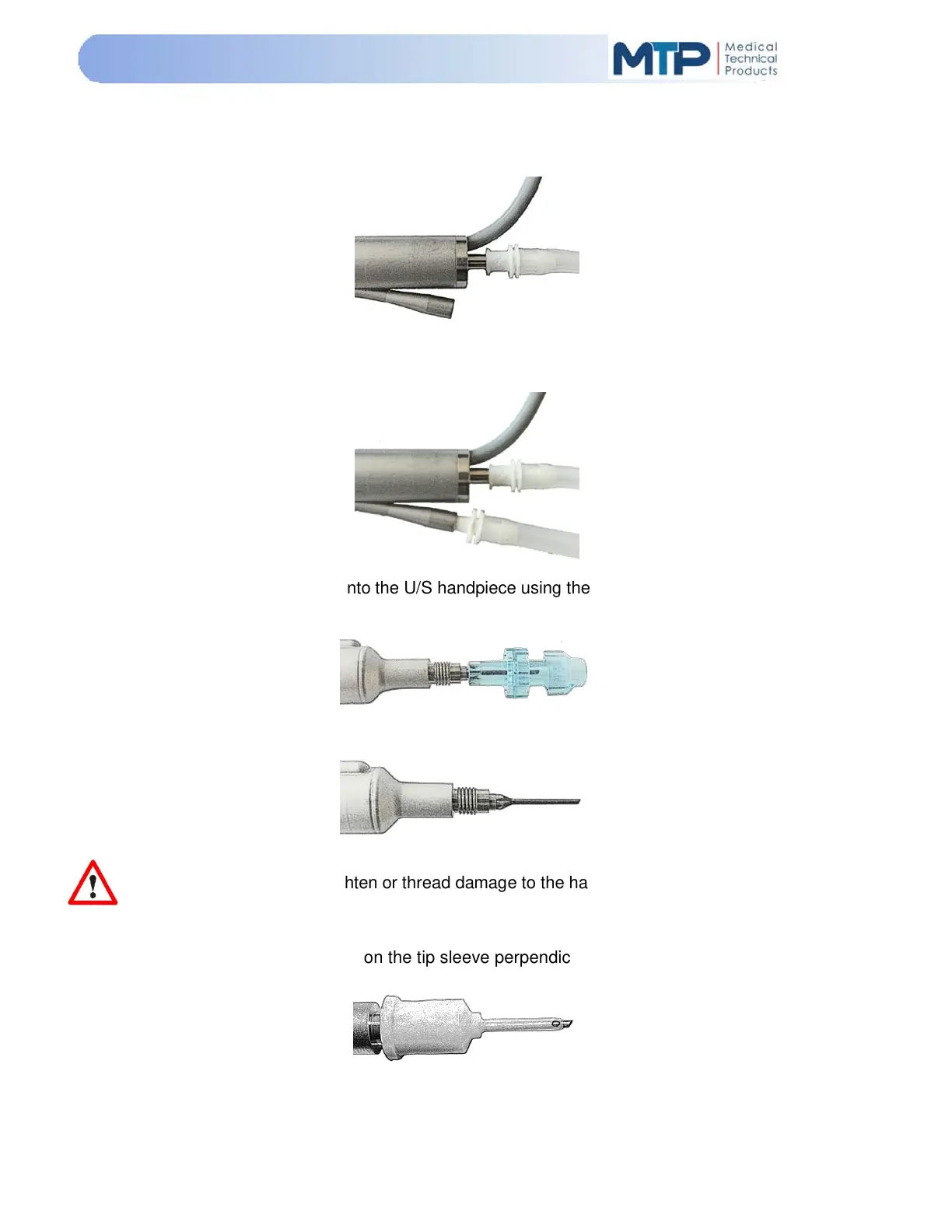 MTP Medical Technical Products

nto the U/S handpiece using the

hten or thread damage to the ha

on the tip sleeve perpendic