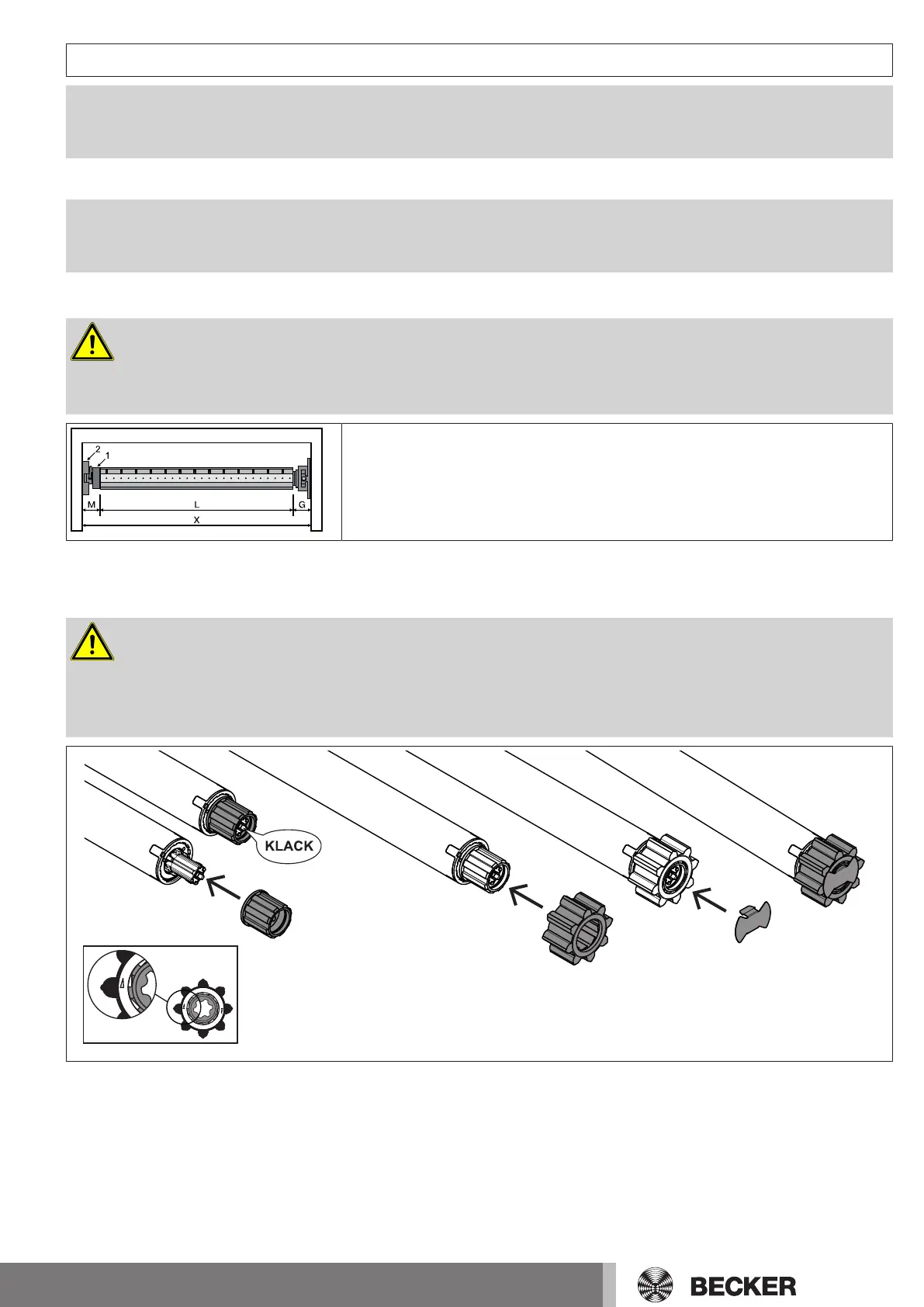 2
1
M
L
G
X

KLACK

BECKER