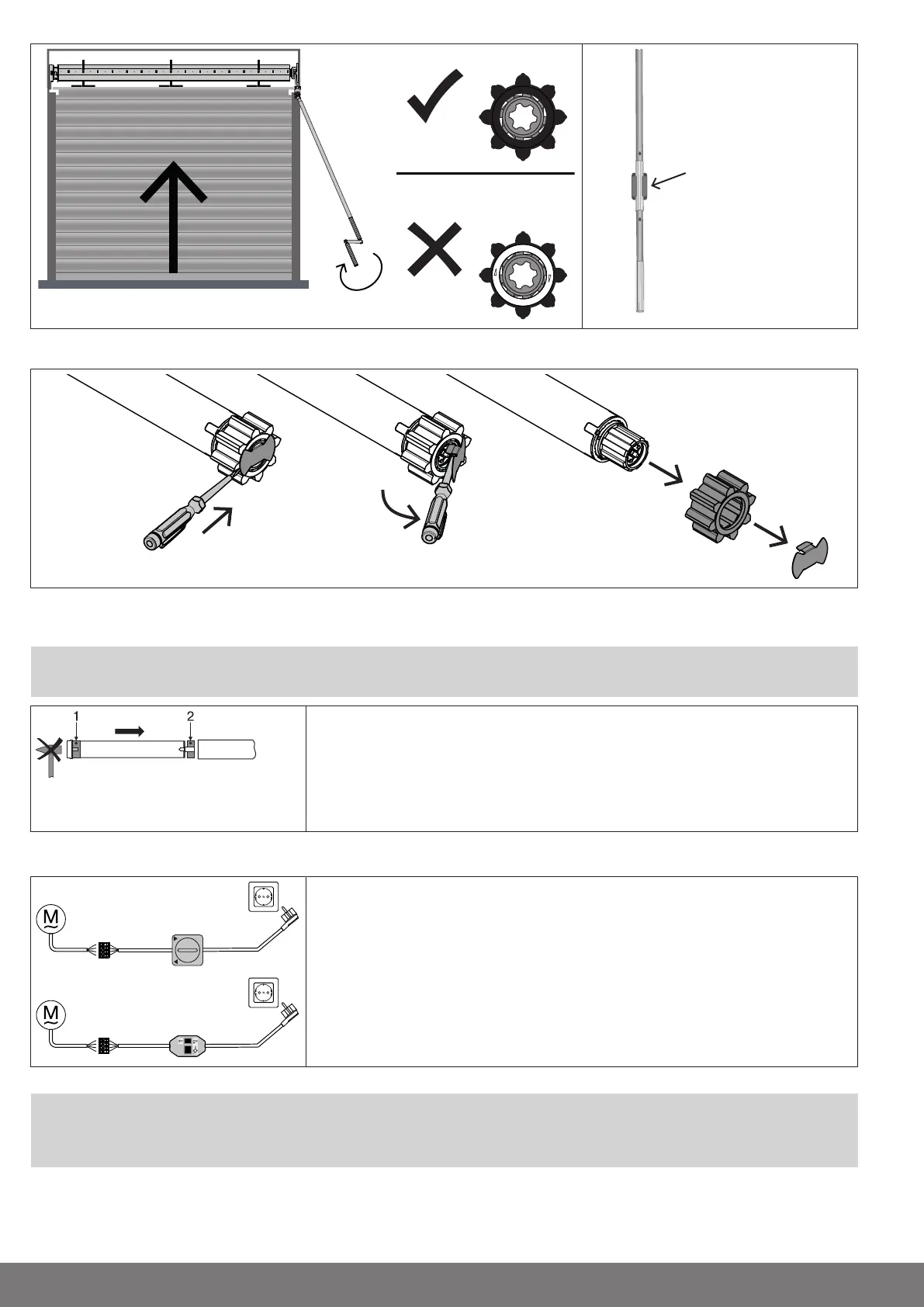 1
2
M
M