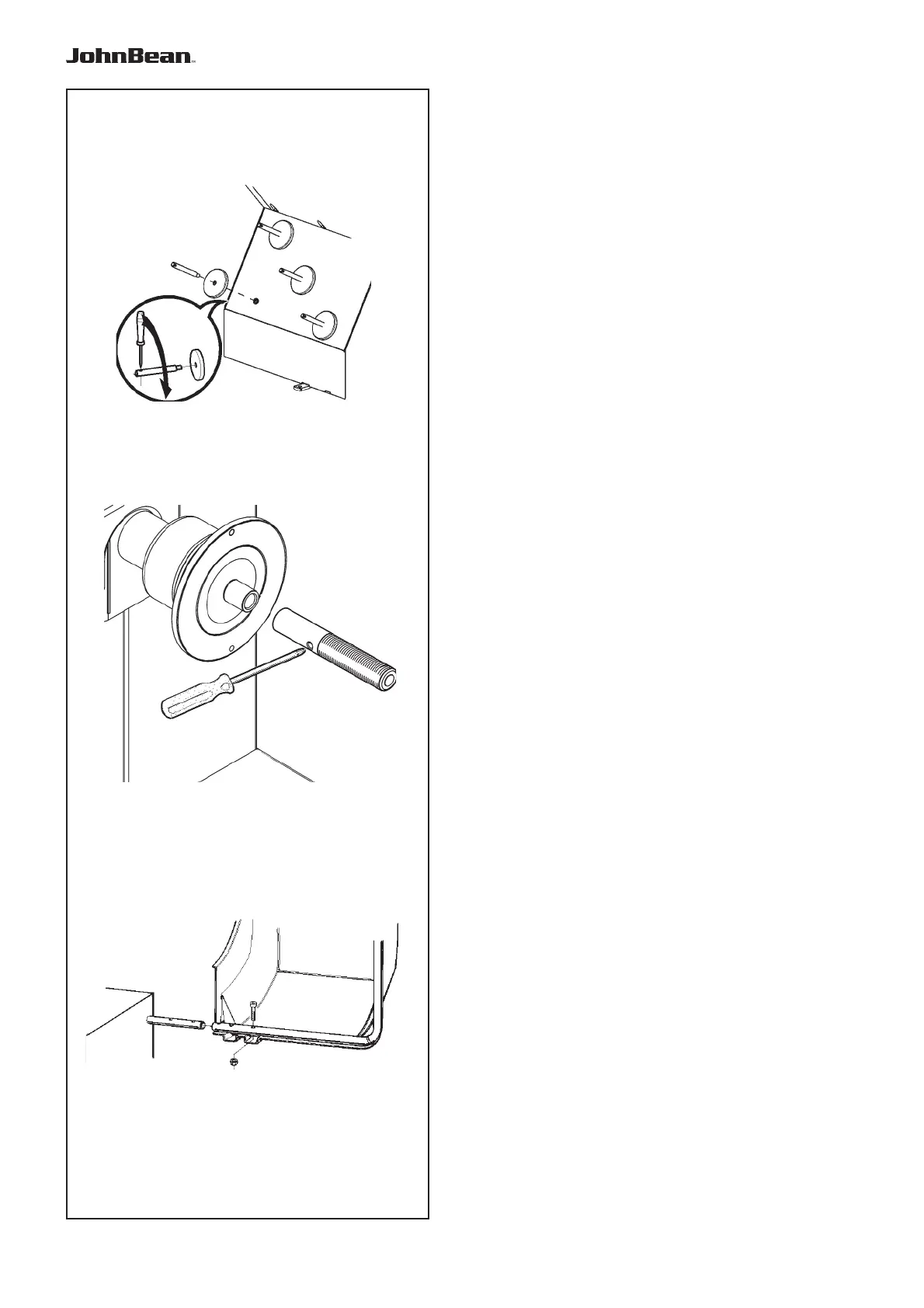 JohnBean™