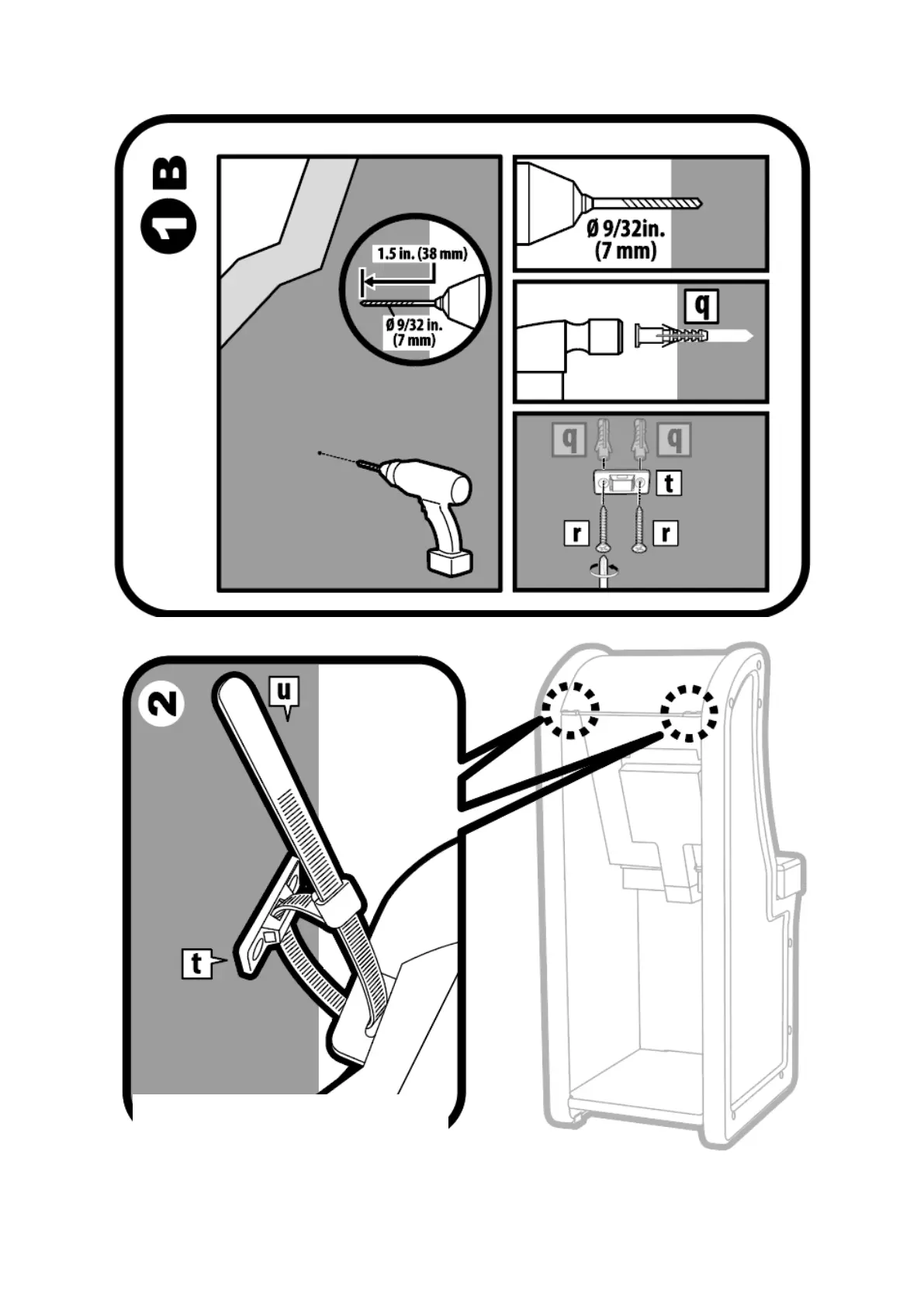 1B

1.5 in. (38 mm)

Ø 9/32 in. (7 mm)

Ø 9/32in. (7 mm)

q

q

q

t

r

r

2

u

t