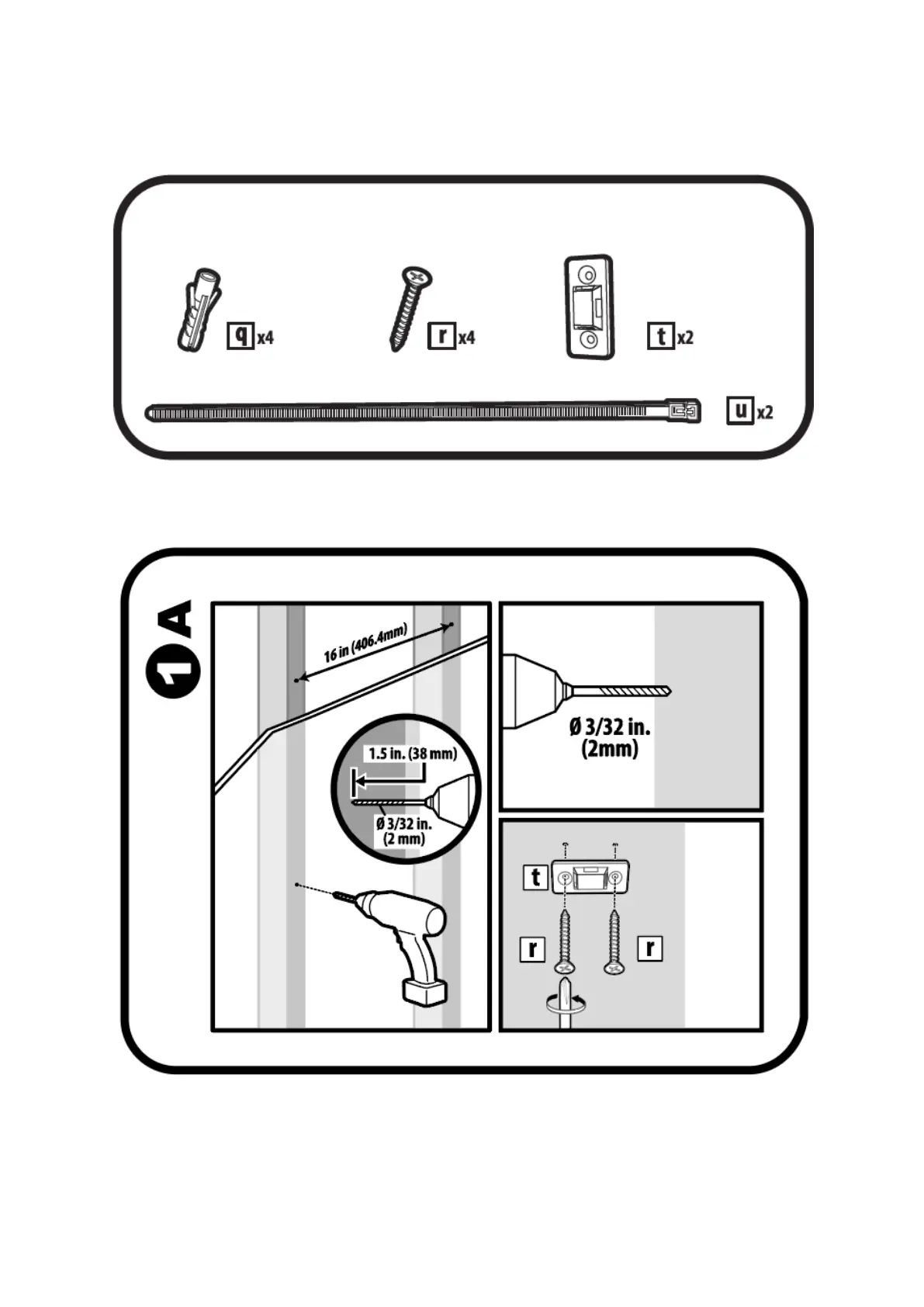 q x4

r x4

t x2

u x2

1A

16 in (406.4mm)

1.5 in. (38 mm)

Ø 3/32 in. (2 mm)

Ø 3/32 in. (2mm)

t

r

r