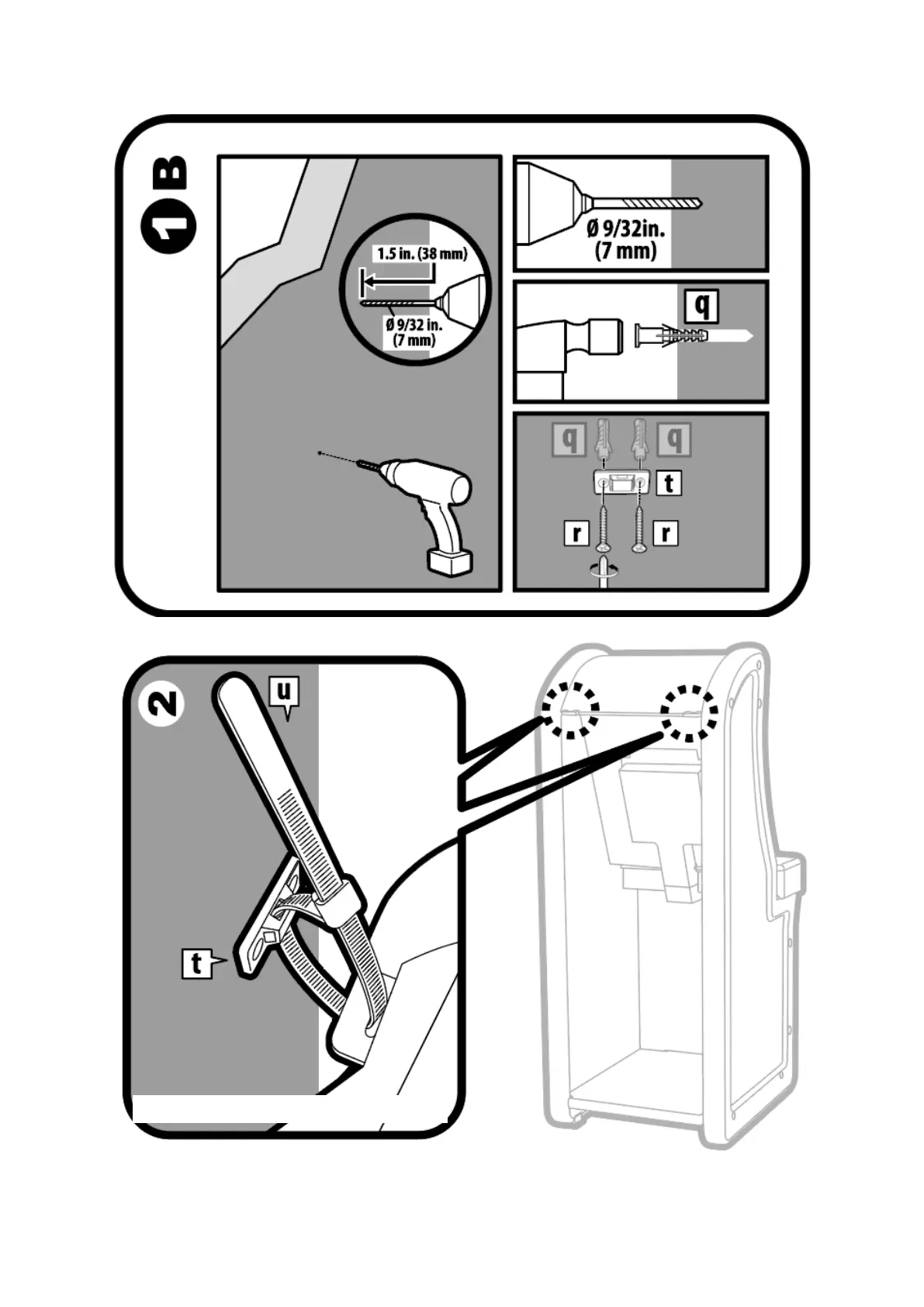 1B

1.5 in. (38 mm)

Ø 9/32 in. (7 mm)

Ø 9/32in. (7 mm)

q

q

q

t

r

r

2

u

t