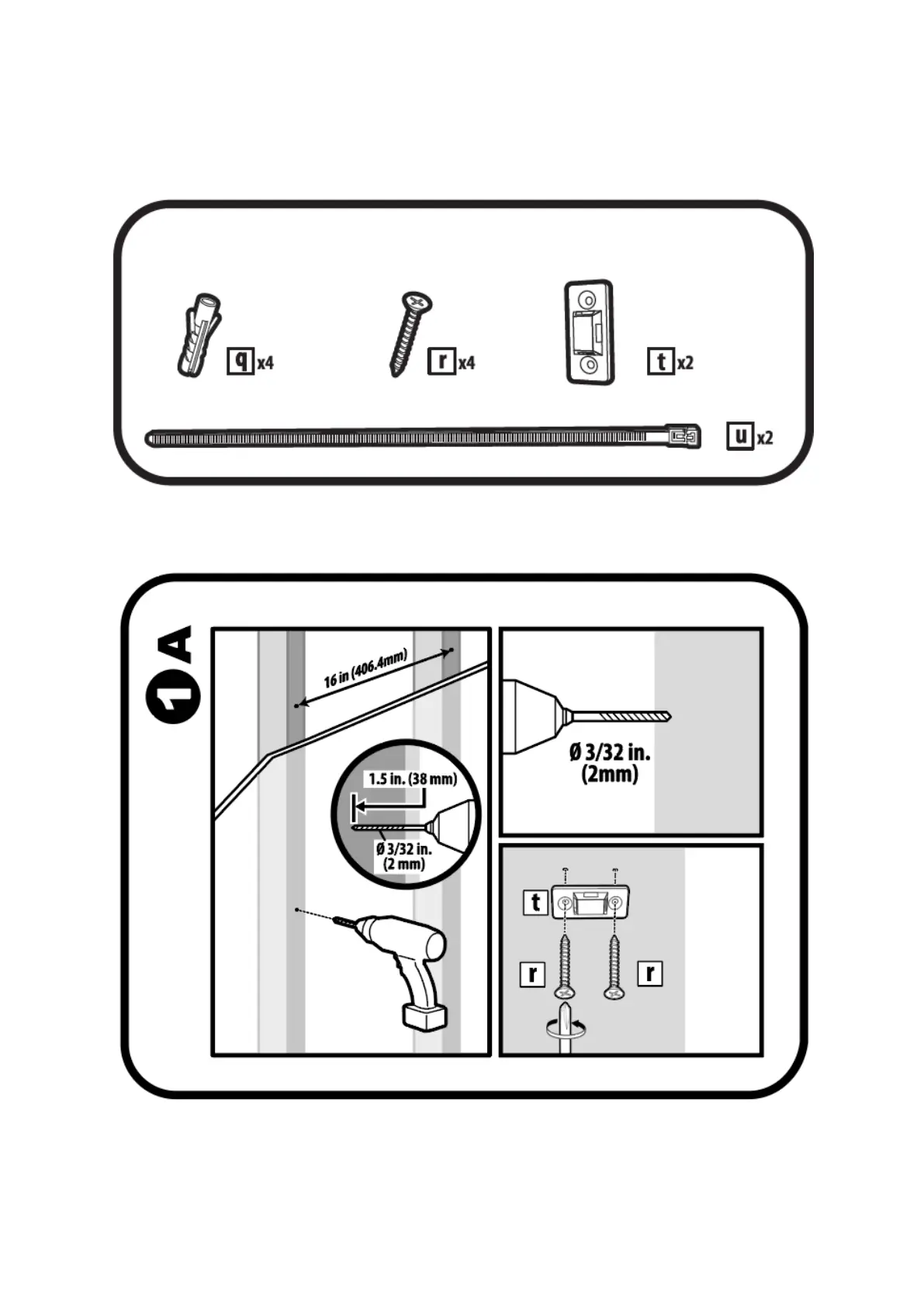 q x4

r x4

t x2

u x2

1A

16 in (406.4mm)

1.5 in. (38 mm)

Ø 3/32 in. (2 mm)

Ø 3/32 in. (2mm)

t

r

r