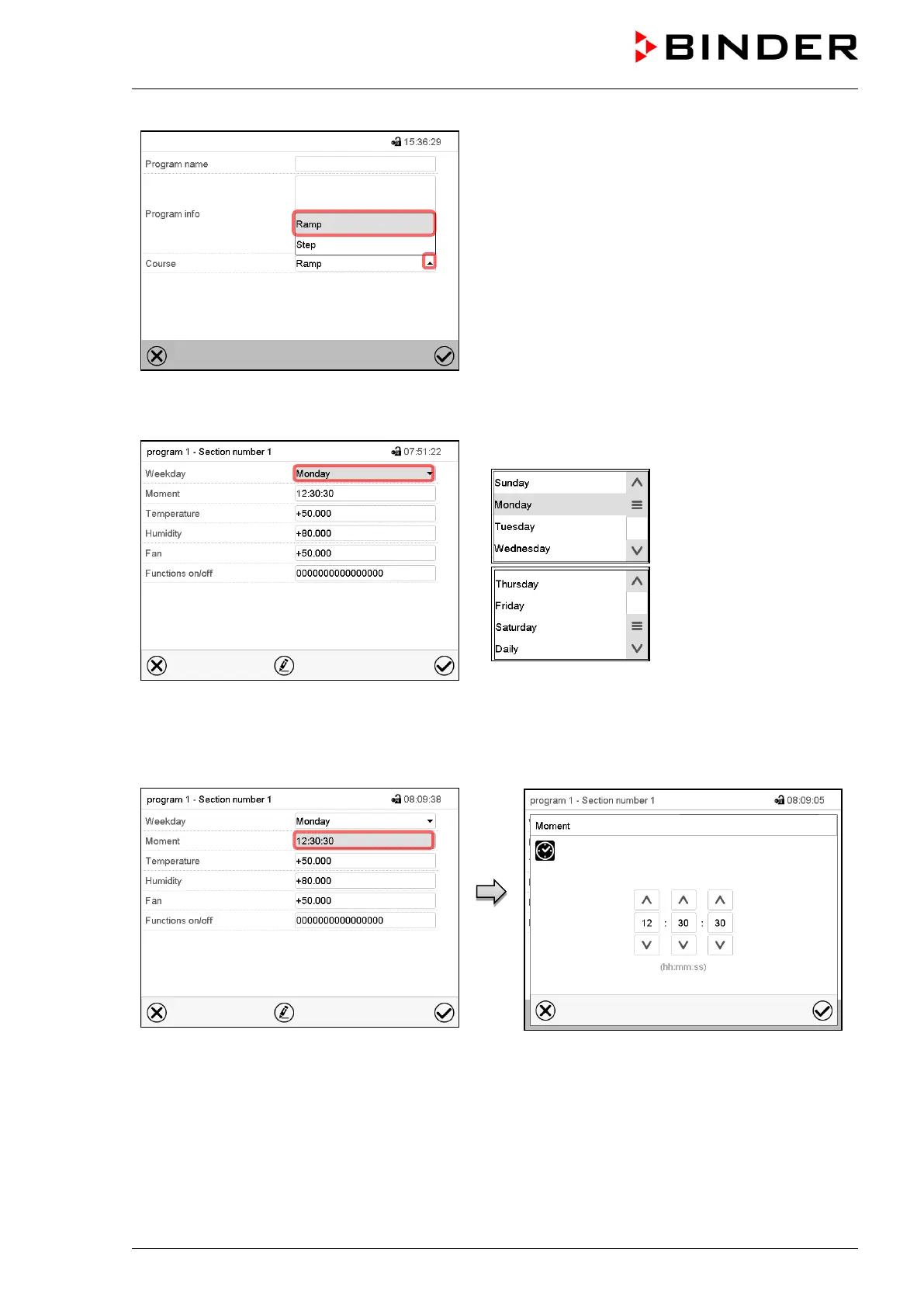 BINDER

15:36:29

Program name

Program info

Ramp

Step

Course

Ramp

program 1 - Section number 1

07:51:22

Weekday

Monday

Moment

12:30:30

Temperature

+50.000

Humidity

+80.000

Fan

+50.000

Functions on/off

0000000000000000

Sunday

Monday

Tuesday

Wednesday

Thursday

Friday

Saturday

Daily

program 1 - Section number 1

08:09:38

Weekday

Monday

Moment

12:30:30

Temperature

+50.000

Humidity

+80.000

Fan

+50.000

Functions on/off

0000000000000000

program 1 - Section number 1

08:09:05

Moment

12 : 30 : 30

(hh:mm:ss)