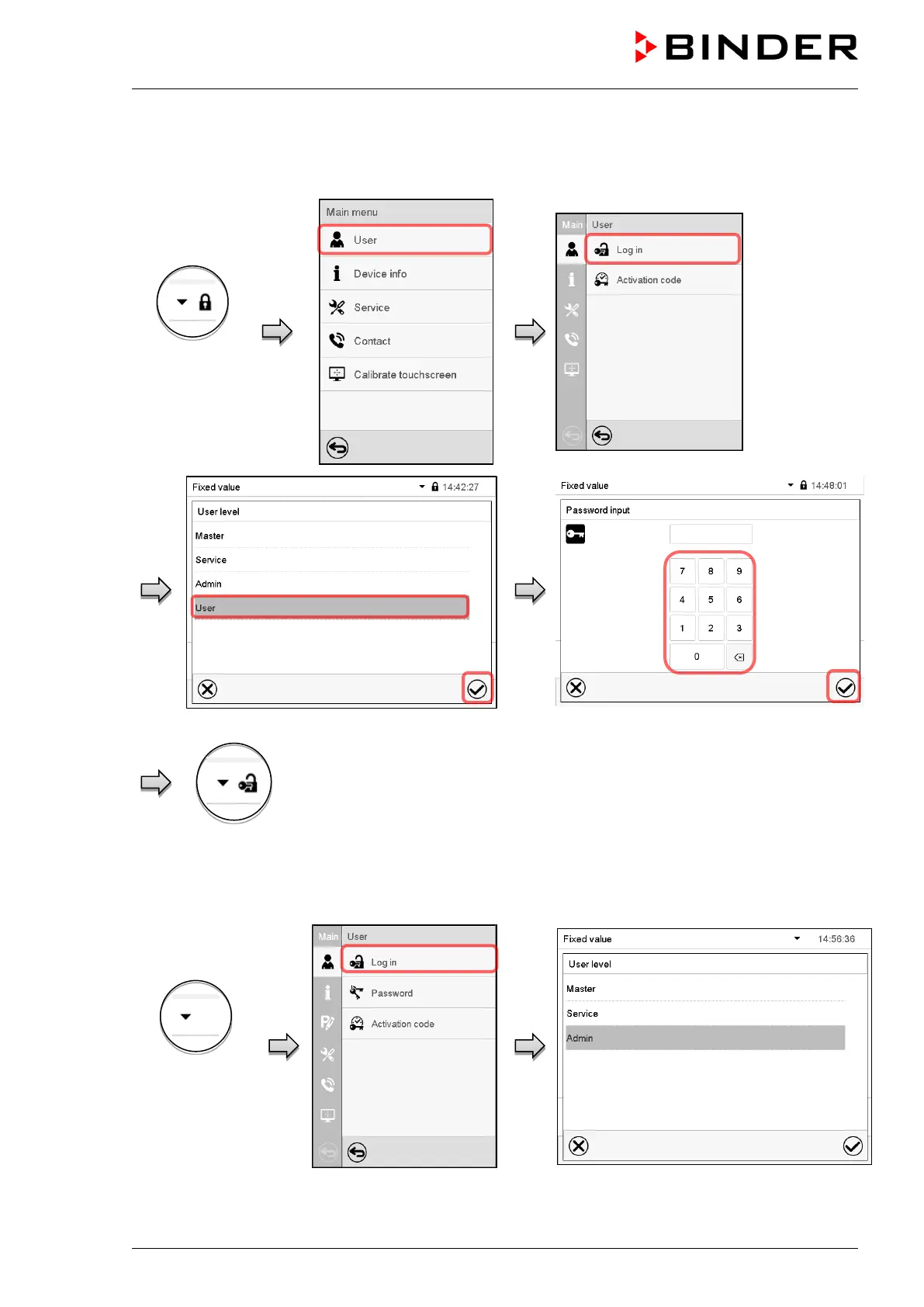 BINDER

Main menu
User
Device info
Service
Contact
Calibrate touchscreen

Main User
Log in
Activation code

Fixed value 14:42:27
User level
Master
Service
Admin
User

Fixed value 14:48:01
Password input
7 8 9
4 5 6
1 2 3
0

Main User
Log in
Password
Activation code

Fixed value 14:56:36
User level
Master
Service
Admin