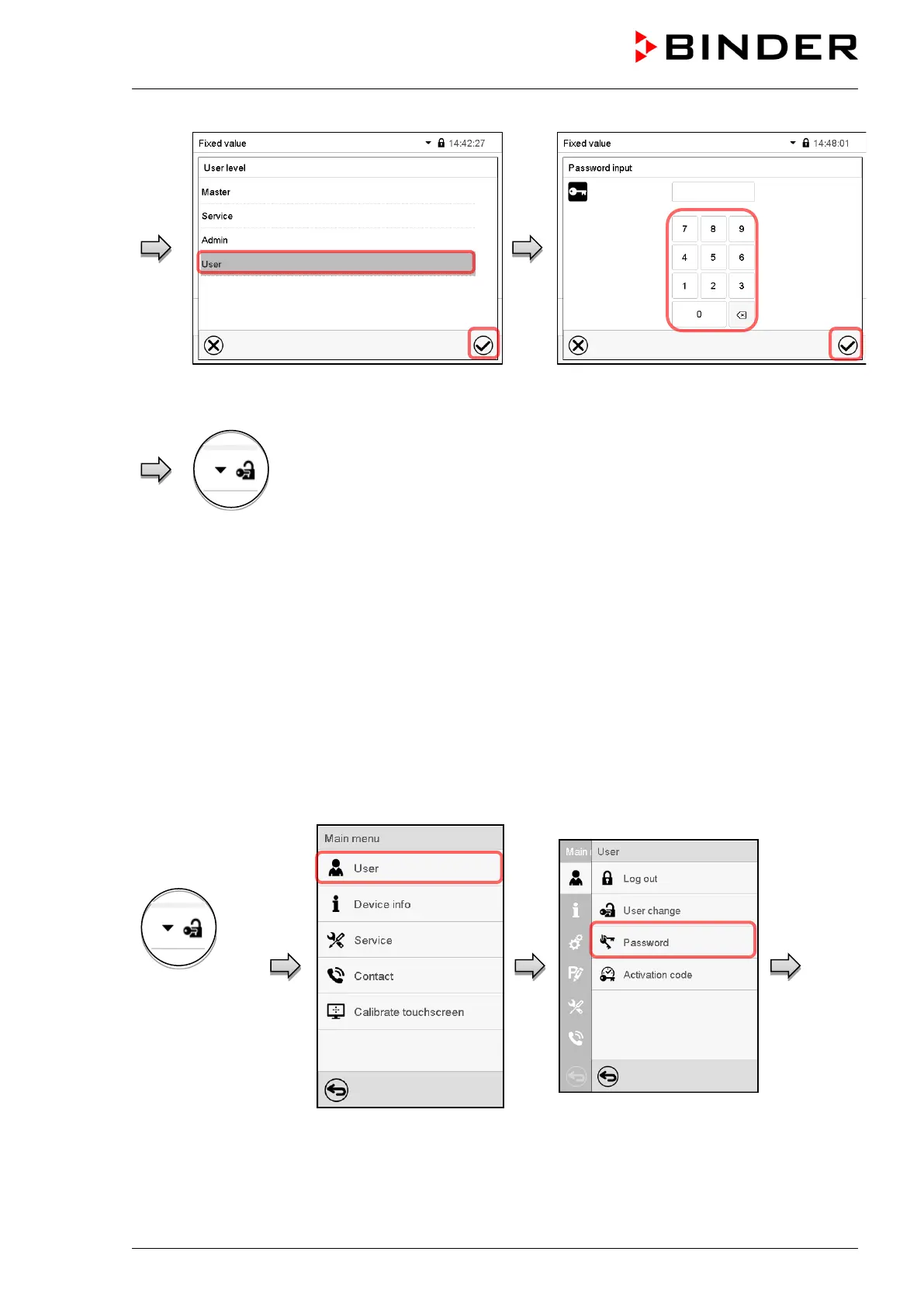 BINDER

Fixed value 14:42:27

User level

Master

Service

Admin

User

Fixed value 14:48:01

Password input

7 8 9
4 5 6
1 2 3
0

Main menu

User

Device info

Service

Contact

Calibrate touchscreen

Main User

Log out

User change

Password

Activation code