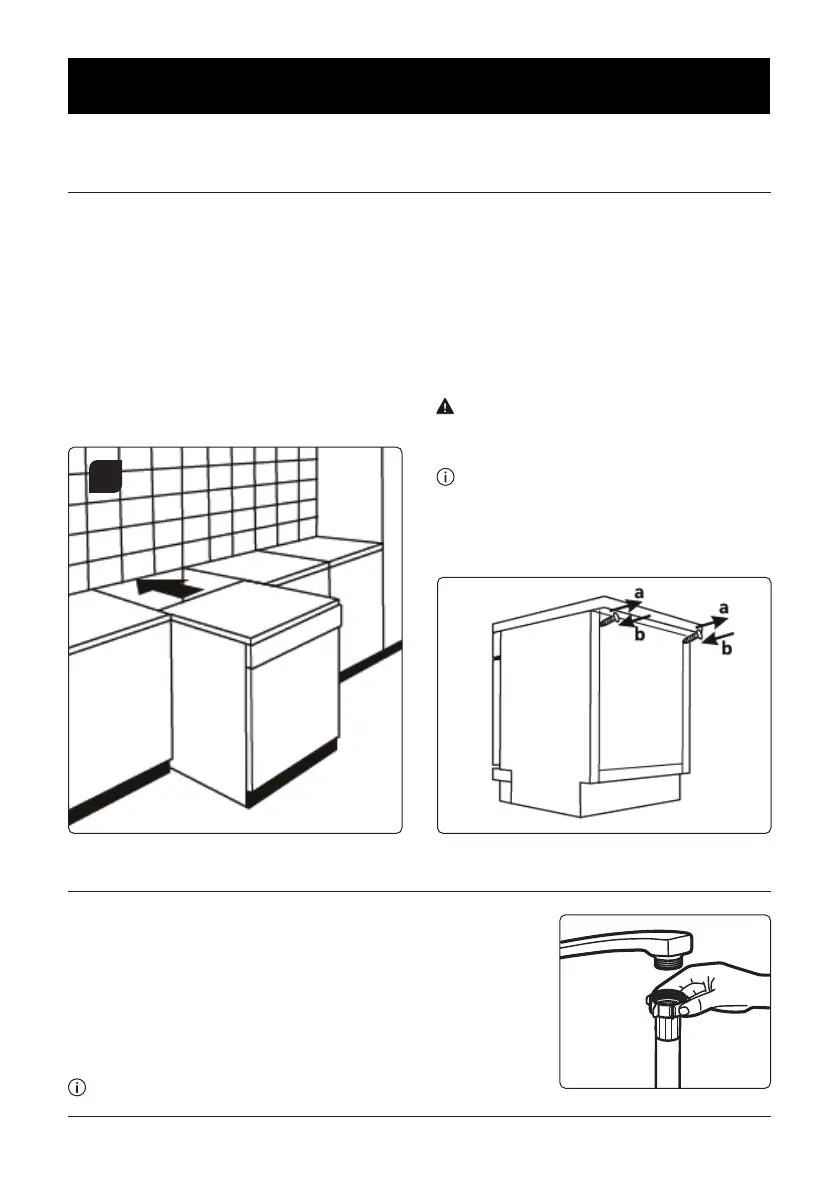 a
b
a
b