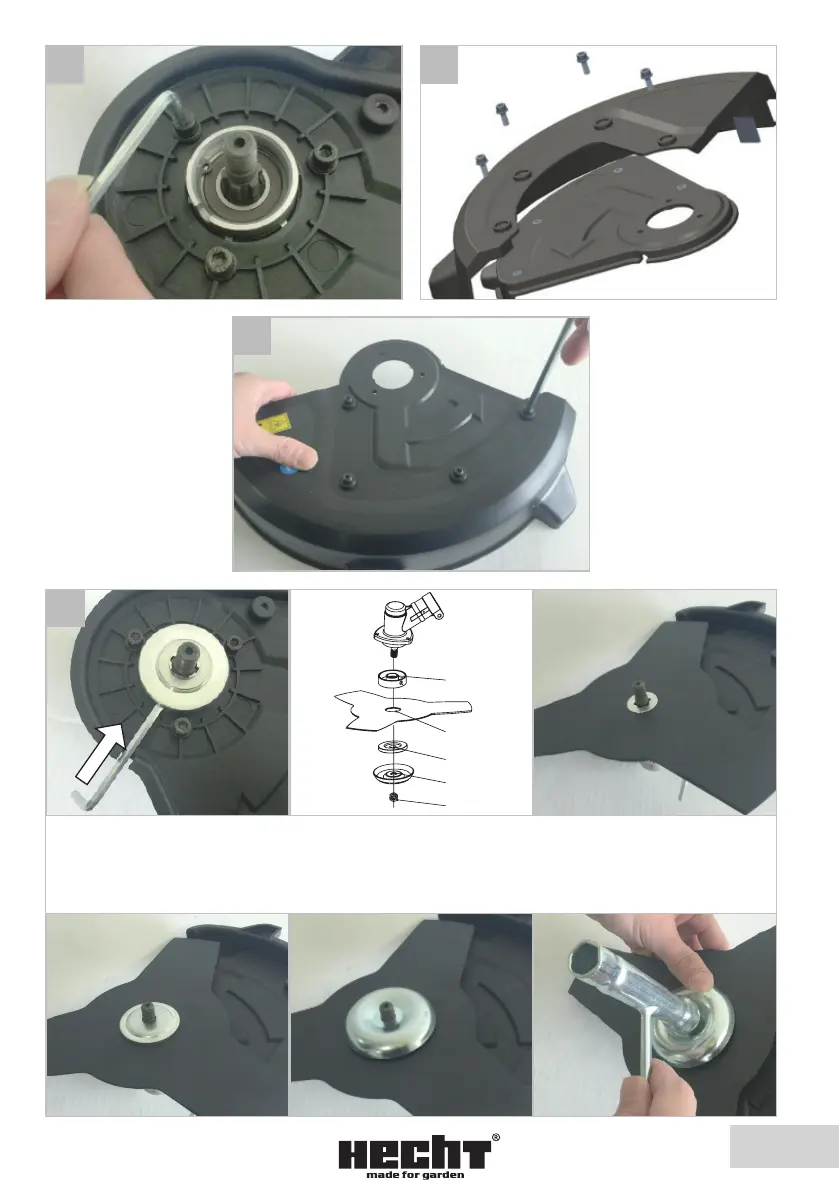 HECHT®
made for garden