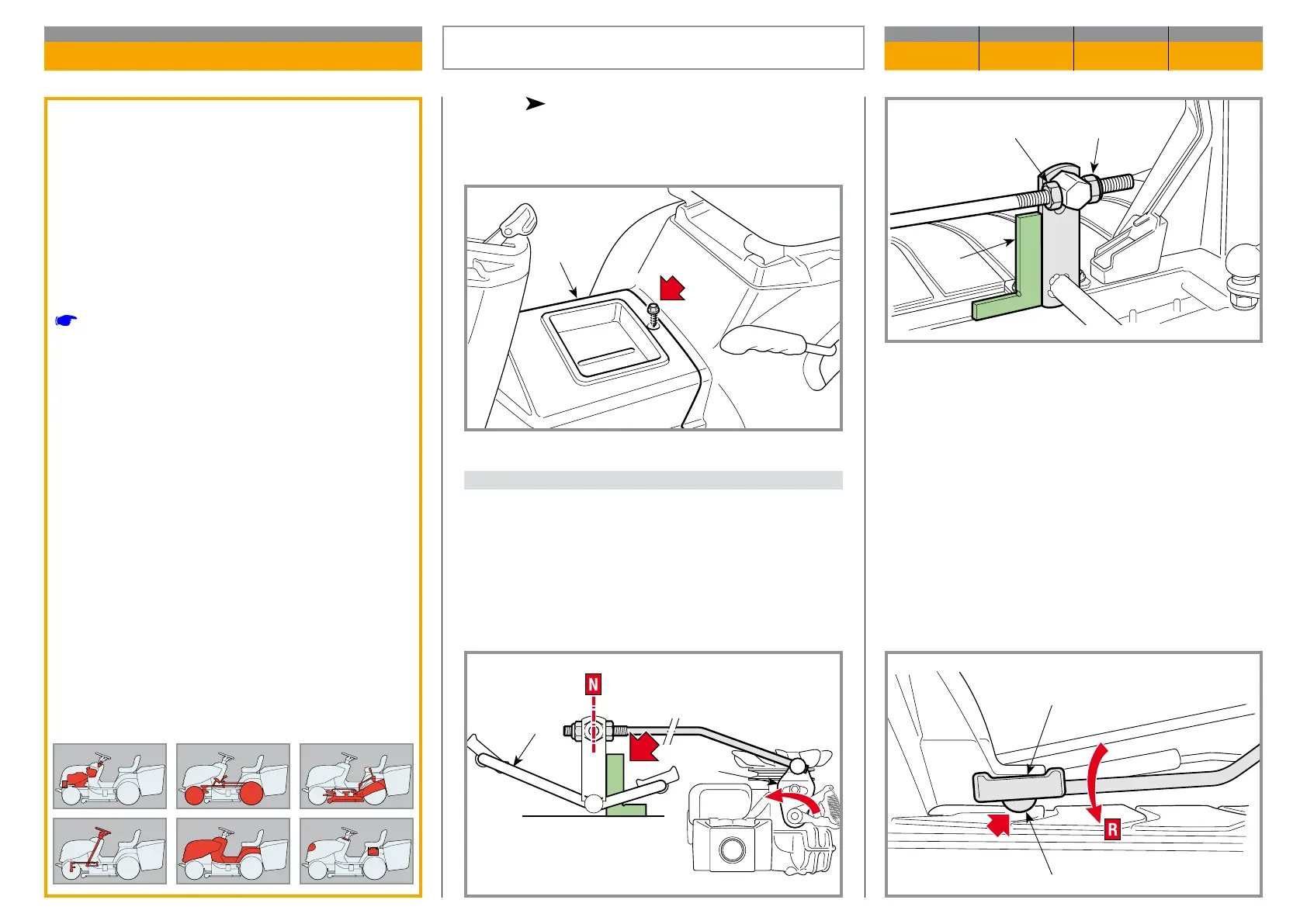 N

R