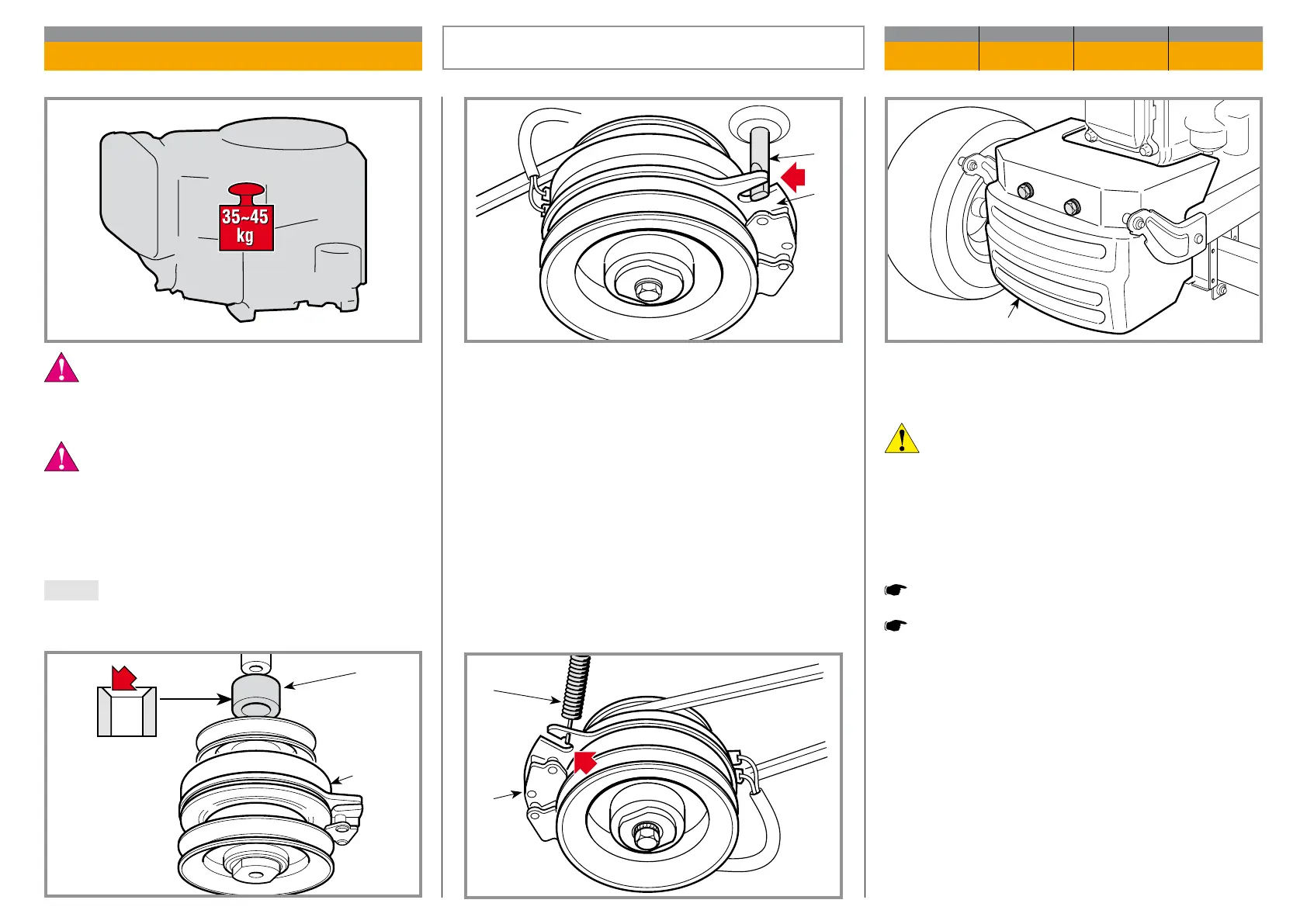 35~45 kg