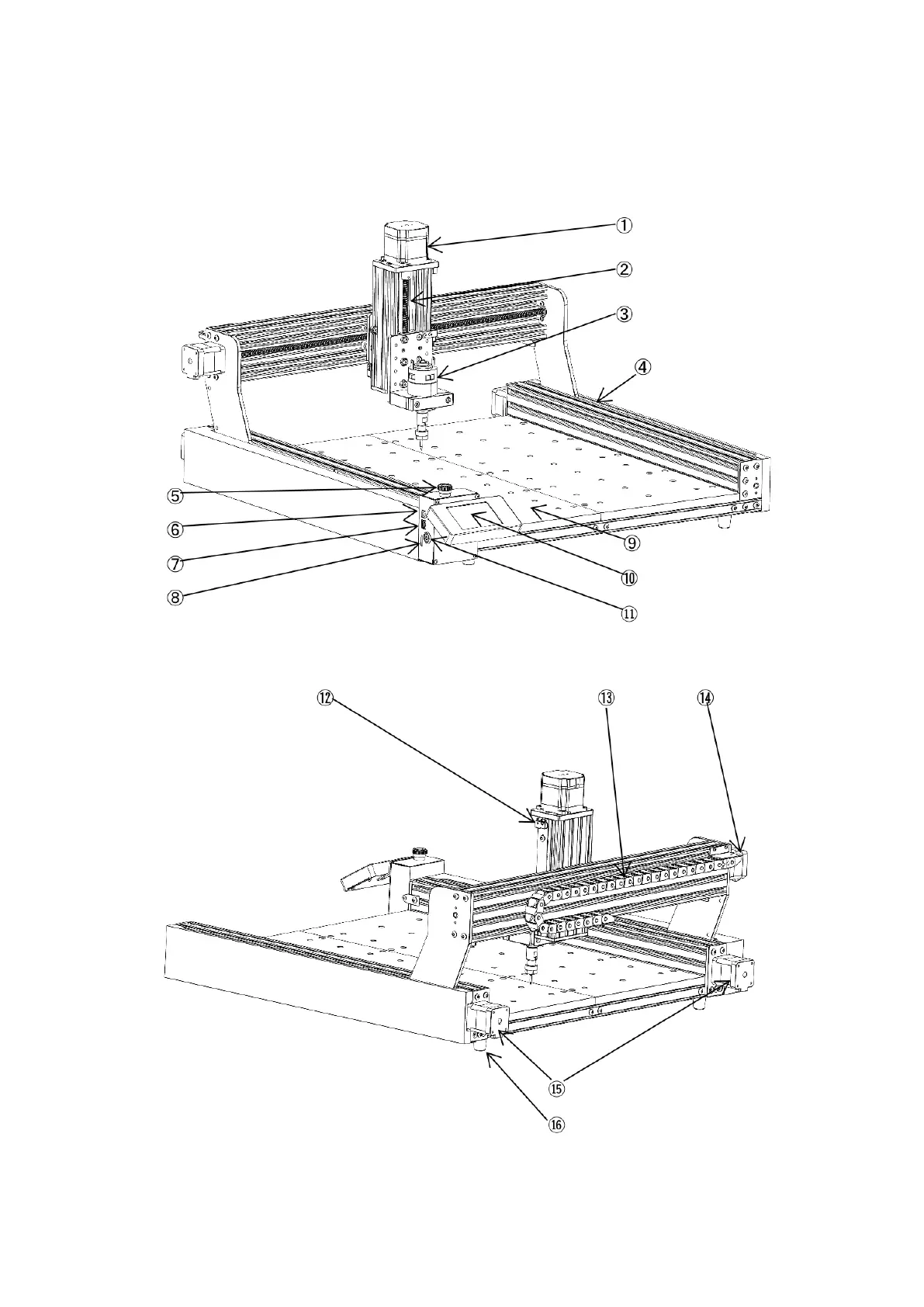 ①
②
③
④
⑤
⑥
⑦
⑧
⑨
⑩
⑪
⑫
⑬
⑭
⑮
⑯