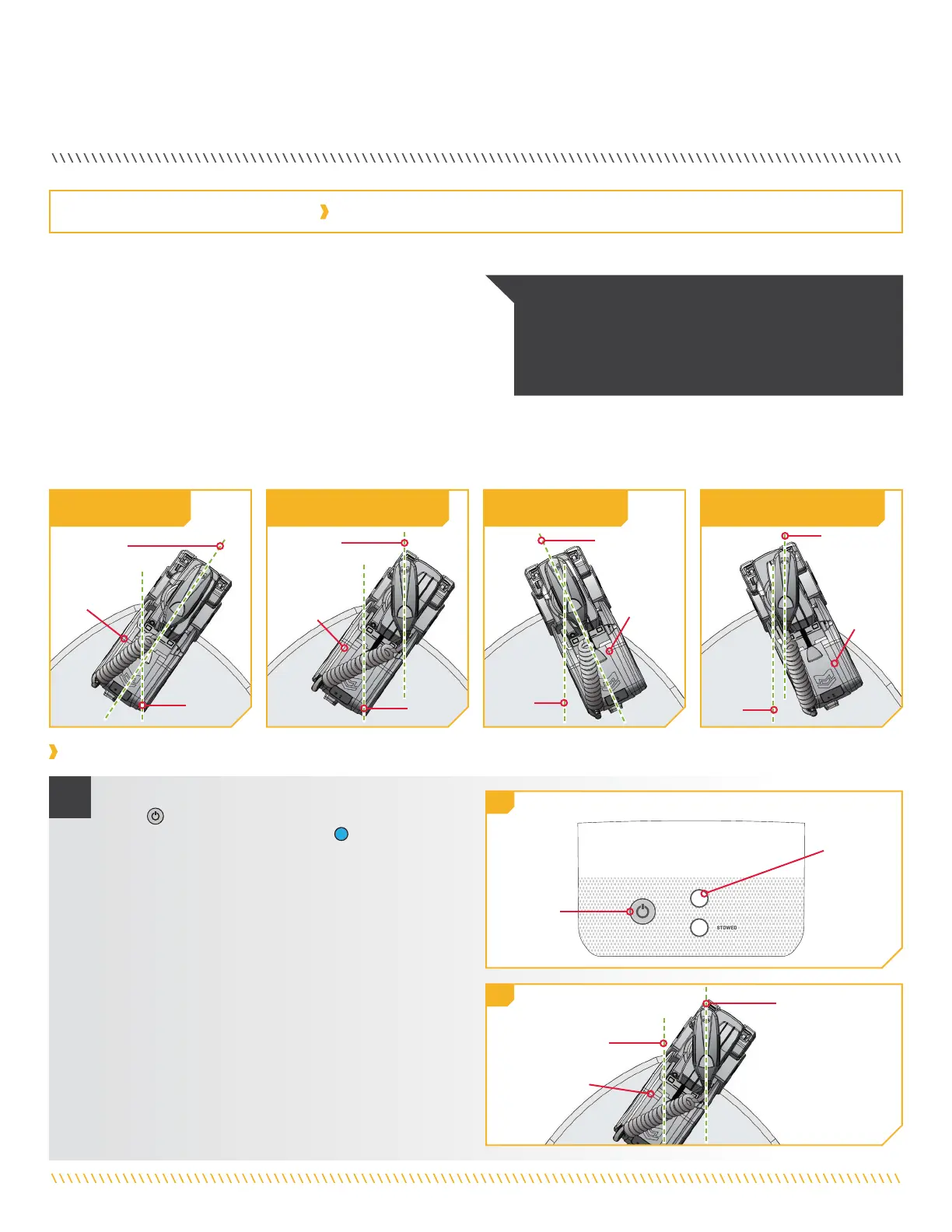 STOWED