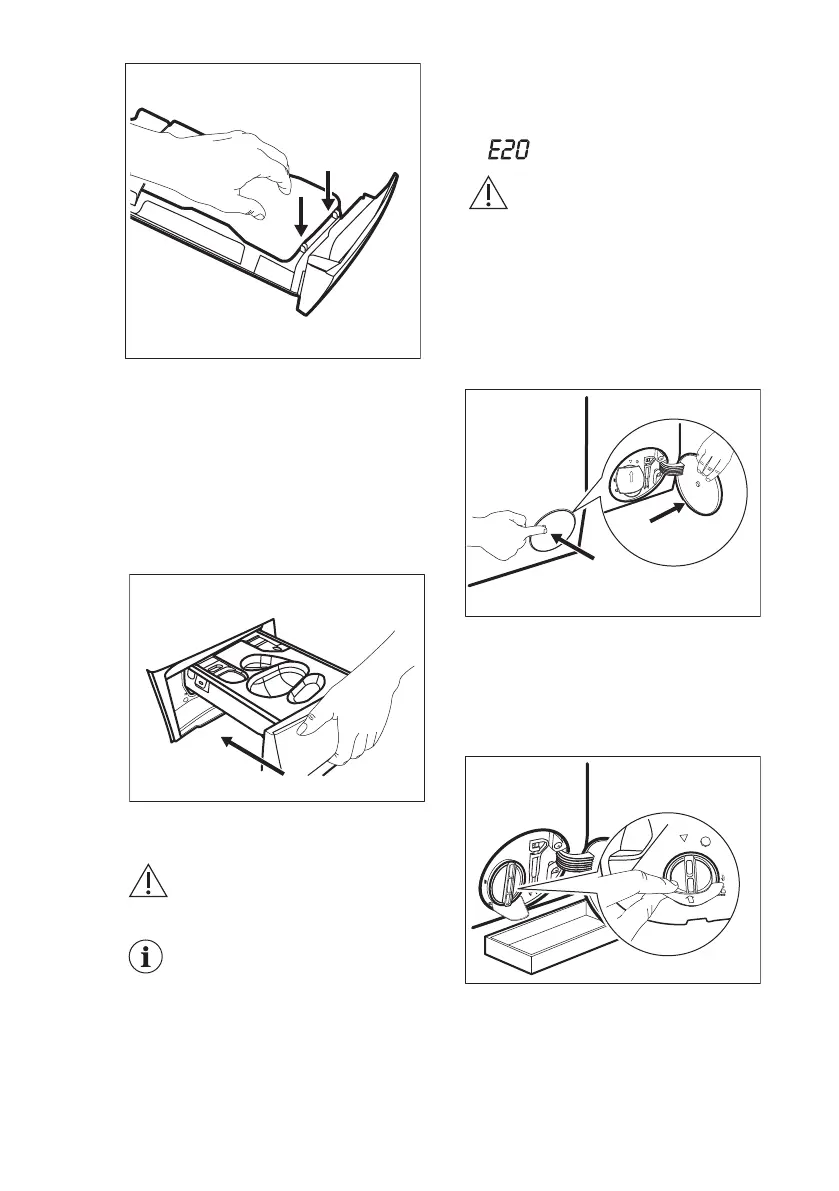 E20