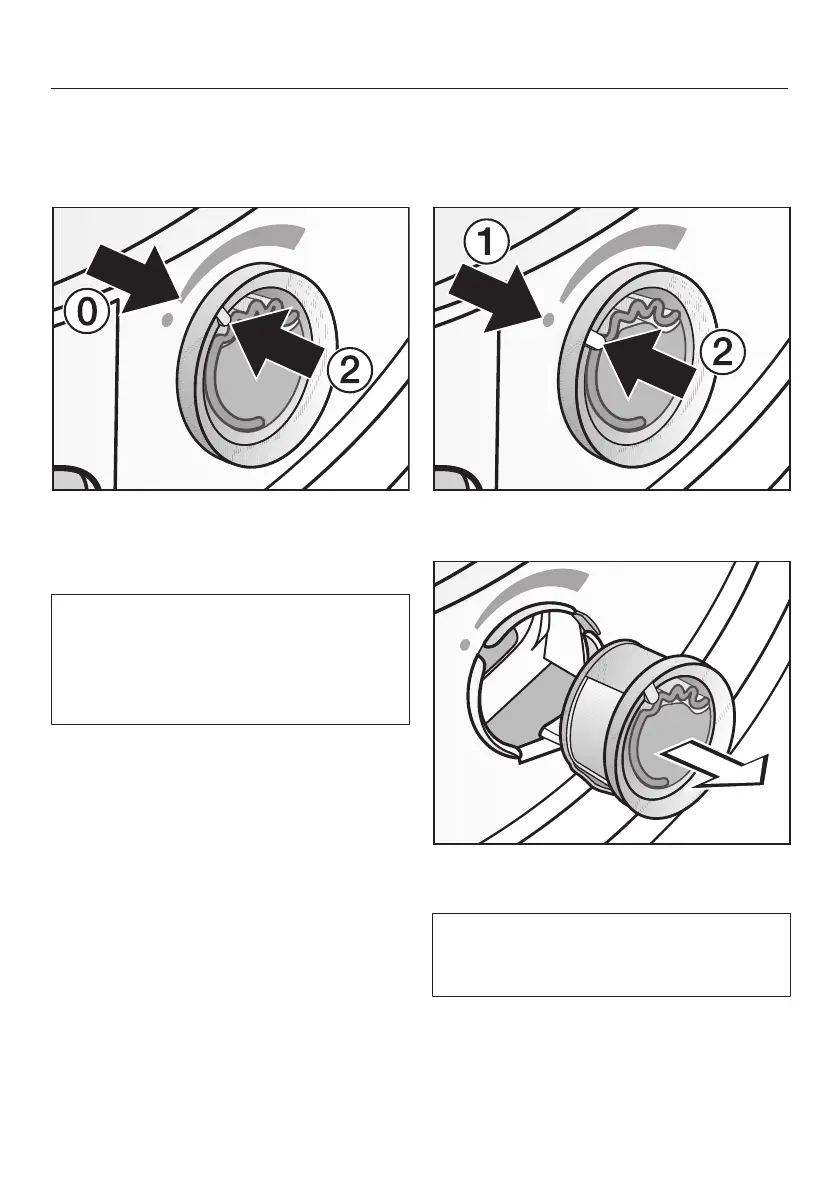 0

2

1

2