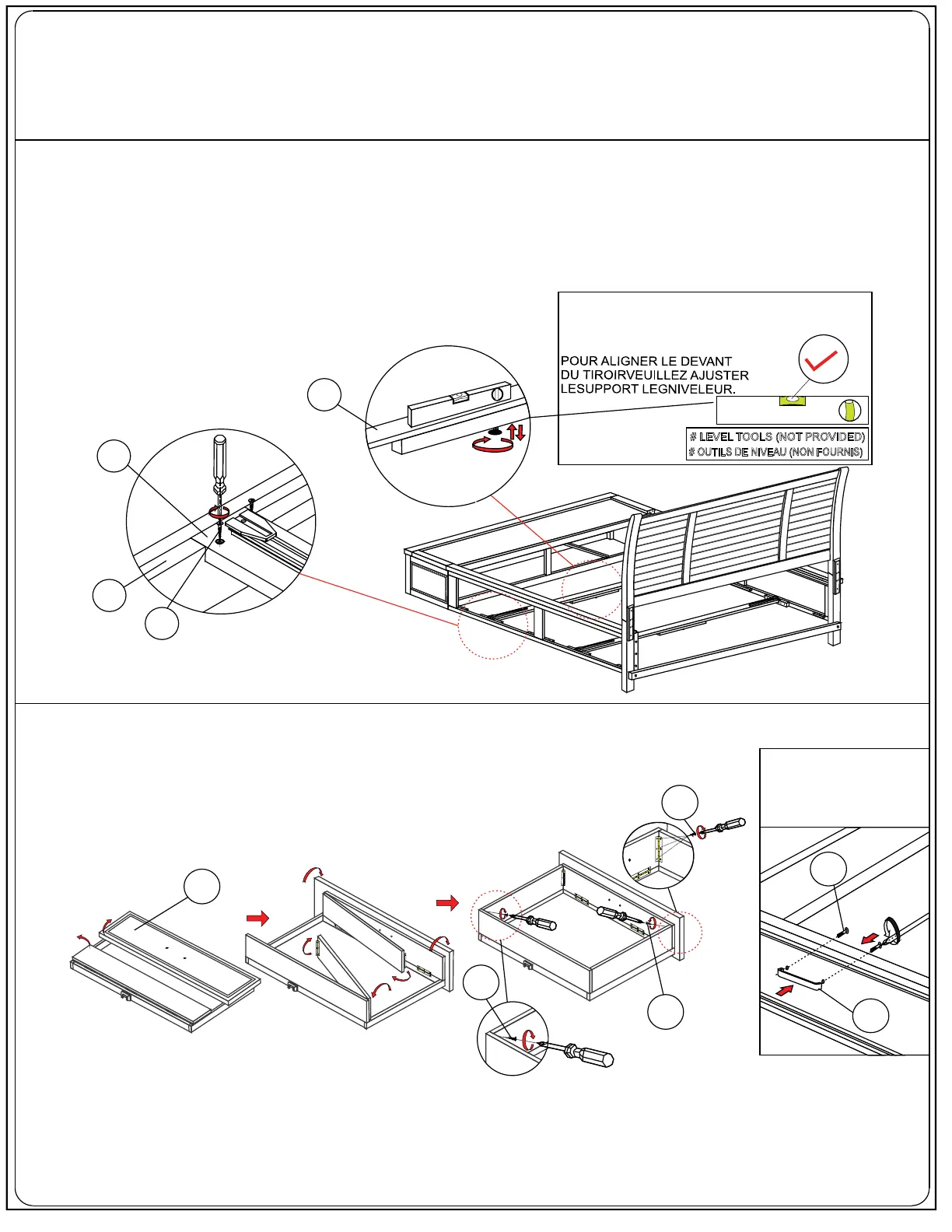 POUR ALIGNER LE DEVANT DU TIROIRVEUILLEZ AJUSTER LESUPPORT LEGNIVELEUR.

# LEVEL TOOLS (NOT PROVIDED)
# OUTILS DE NIVEAU (NON FOURNIS)