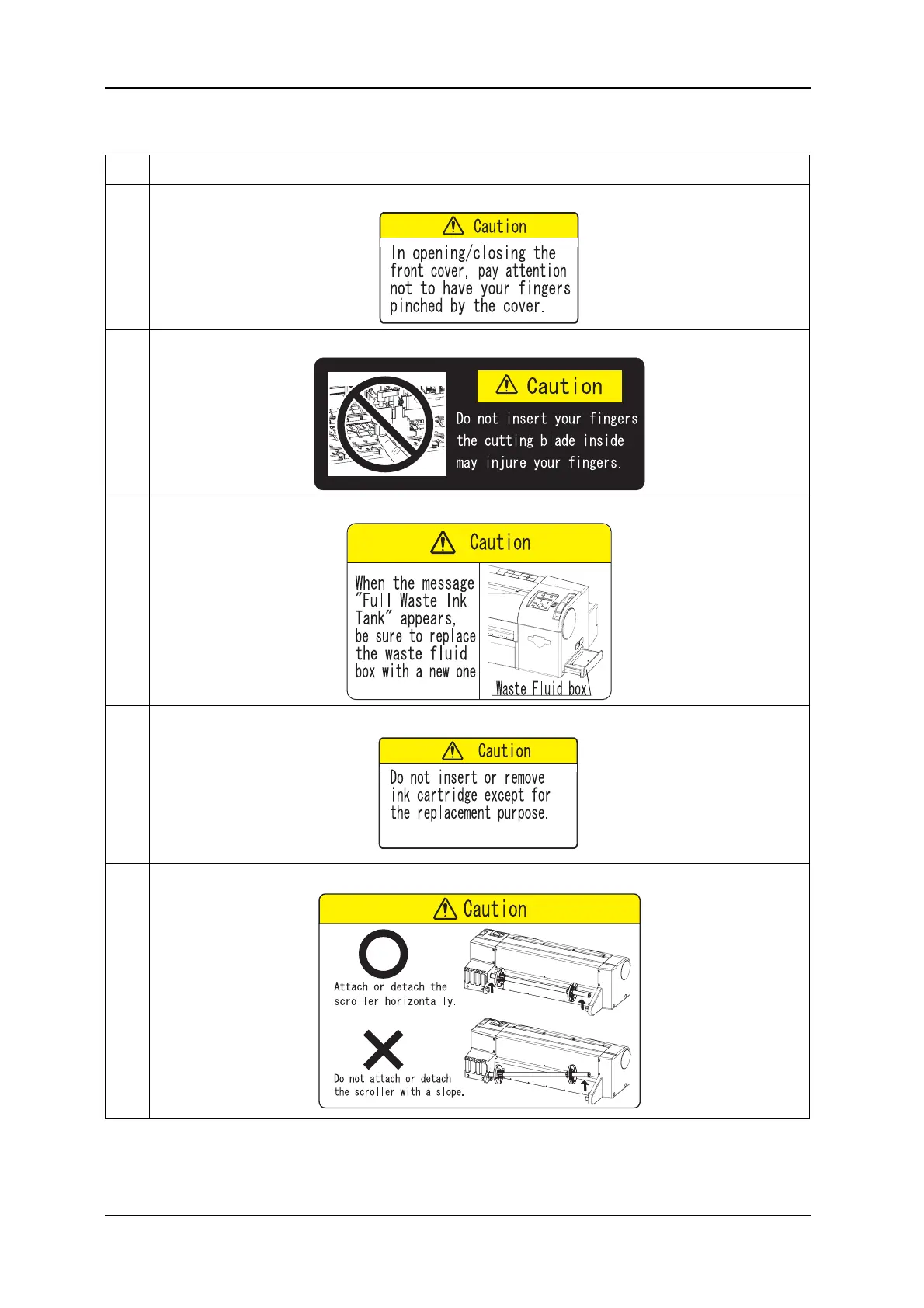 Caution

In opening/closing the front cover, pay attention not to have your fingers pinched by the cover.

Caution

Do not insert your fingers the cutting blade inside may injure your fingers.

Caution

When the message "Full Waste Ink Tank" appears, be sure to replace the waste fluid box with a new one.

Waste Fluid box

Caution

Do not insert or remove ink cartridge except for the replacement purpose.

Caution

Attach or detach the scroller horizontally.

Do not attach or detach the scroller with a slope.