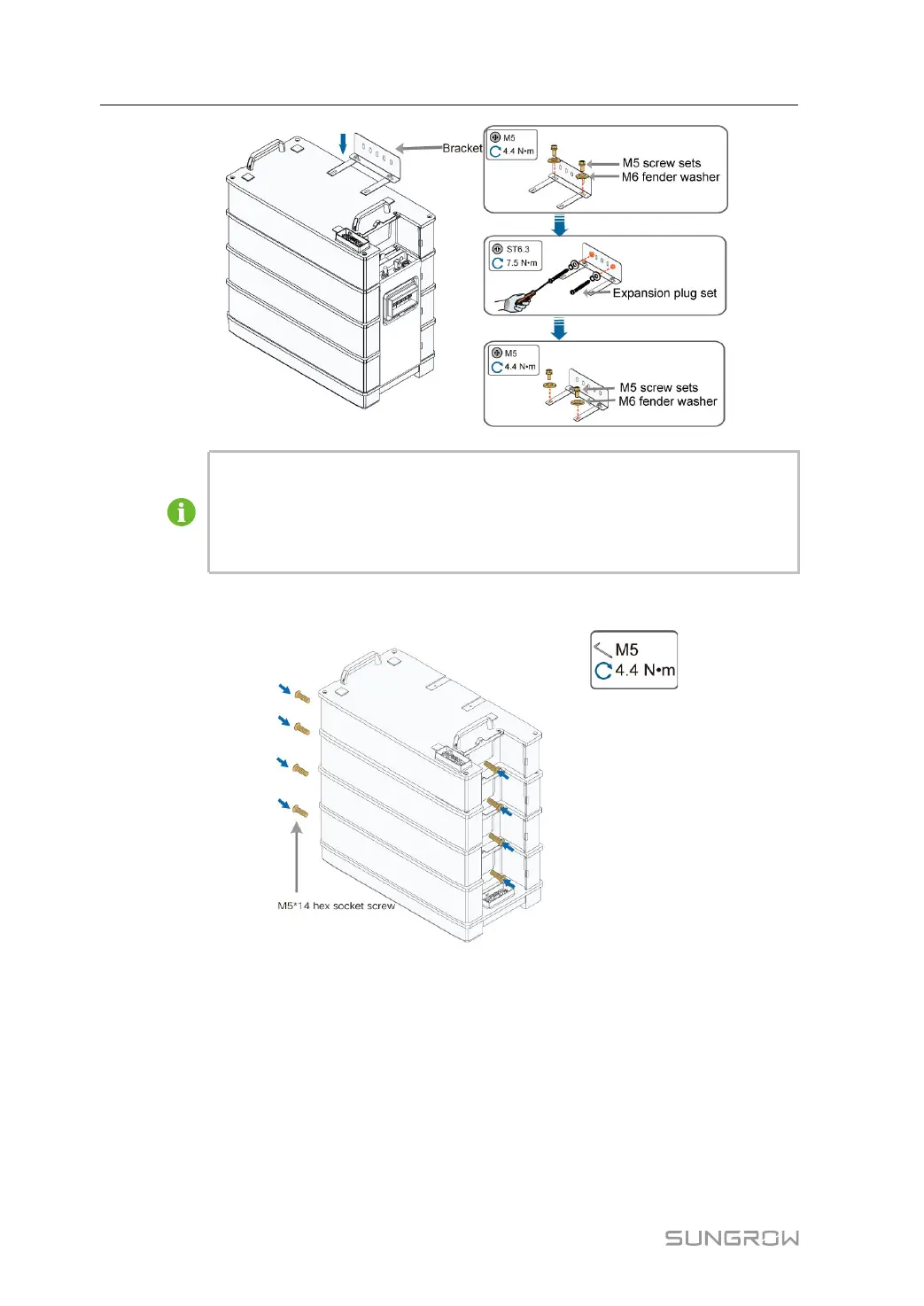 Bracket

M5
4.4 N•m

M5 screw sets
M6 fender washer

ST6.3
7.5 N•m

Expansion plug set

M5
4.4 N•m

M5 screw sets
M6 fender washer

M5
4.4 N•m

M5*14 hex socket screw

SUNGROW