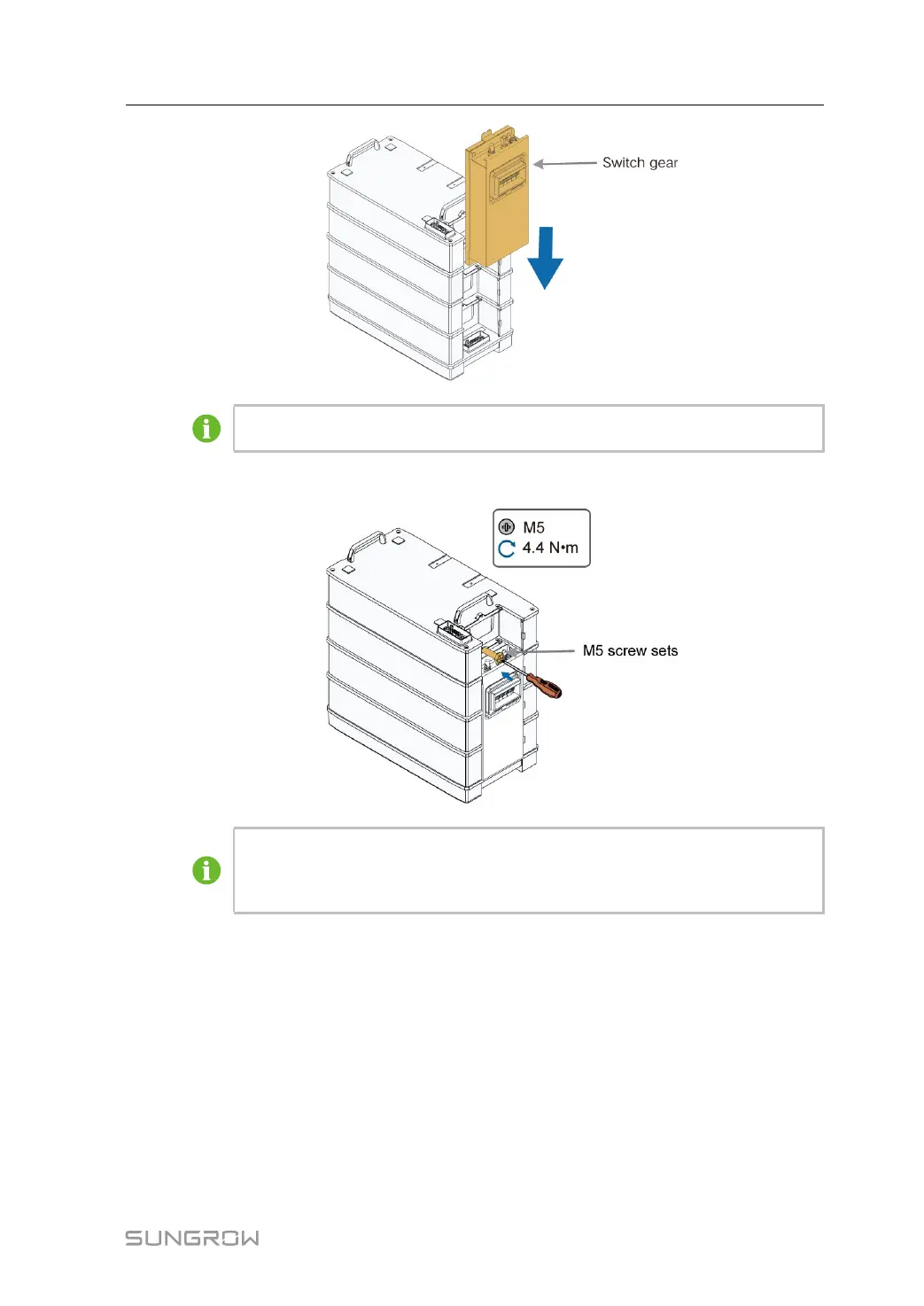 Switch gear

M5
4.4 N•m

M5 screw sets

SUNGROW