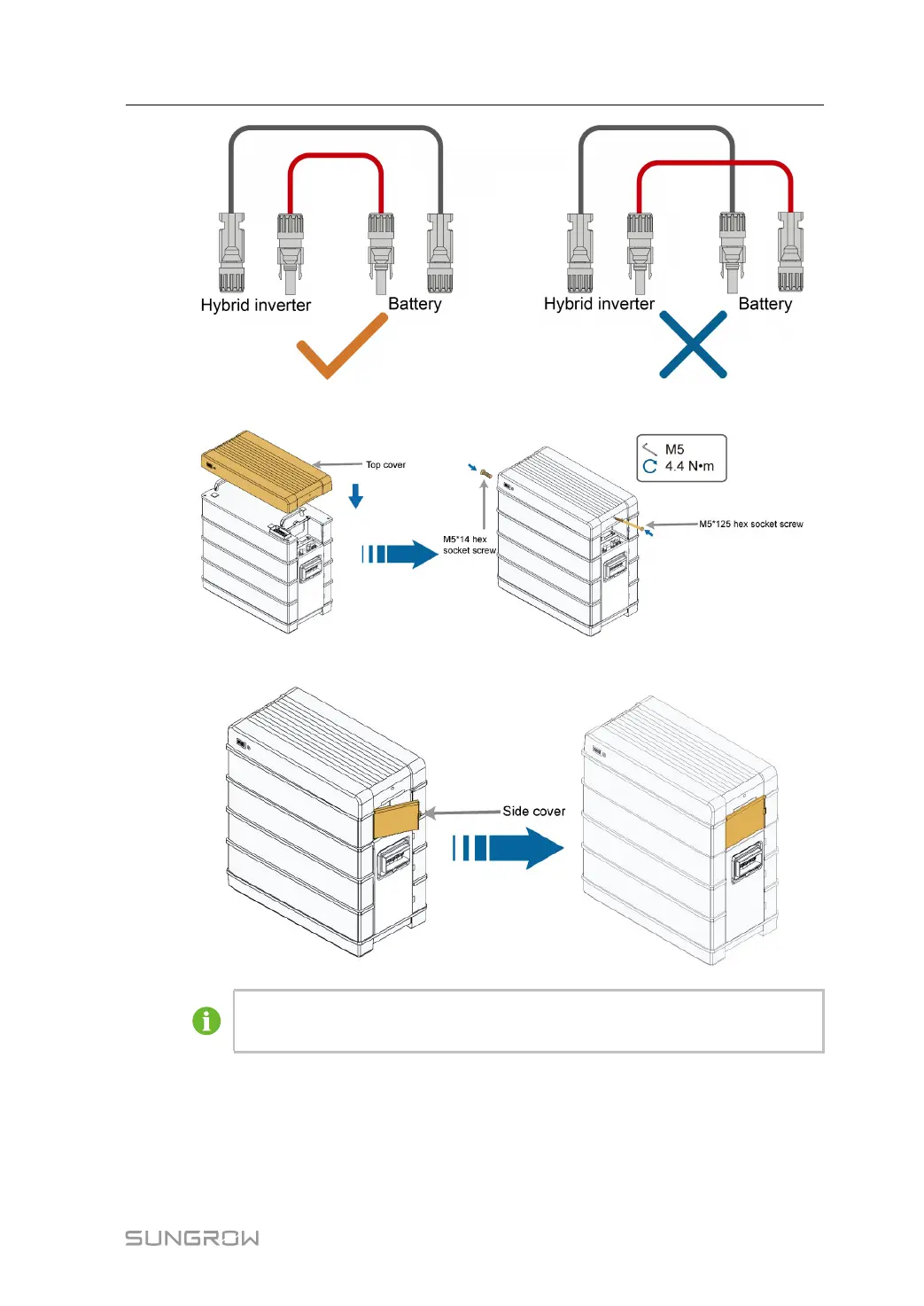 Hybrid inverter

Battery

Hybrid inverter

Battery

Top cover

M5*14 hex socket screw

M5
4.4 N•m

M5*125 hex socket screw

Side cover

SUNGROW