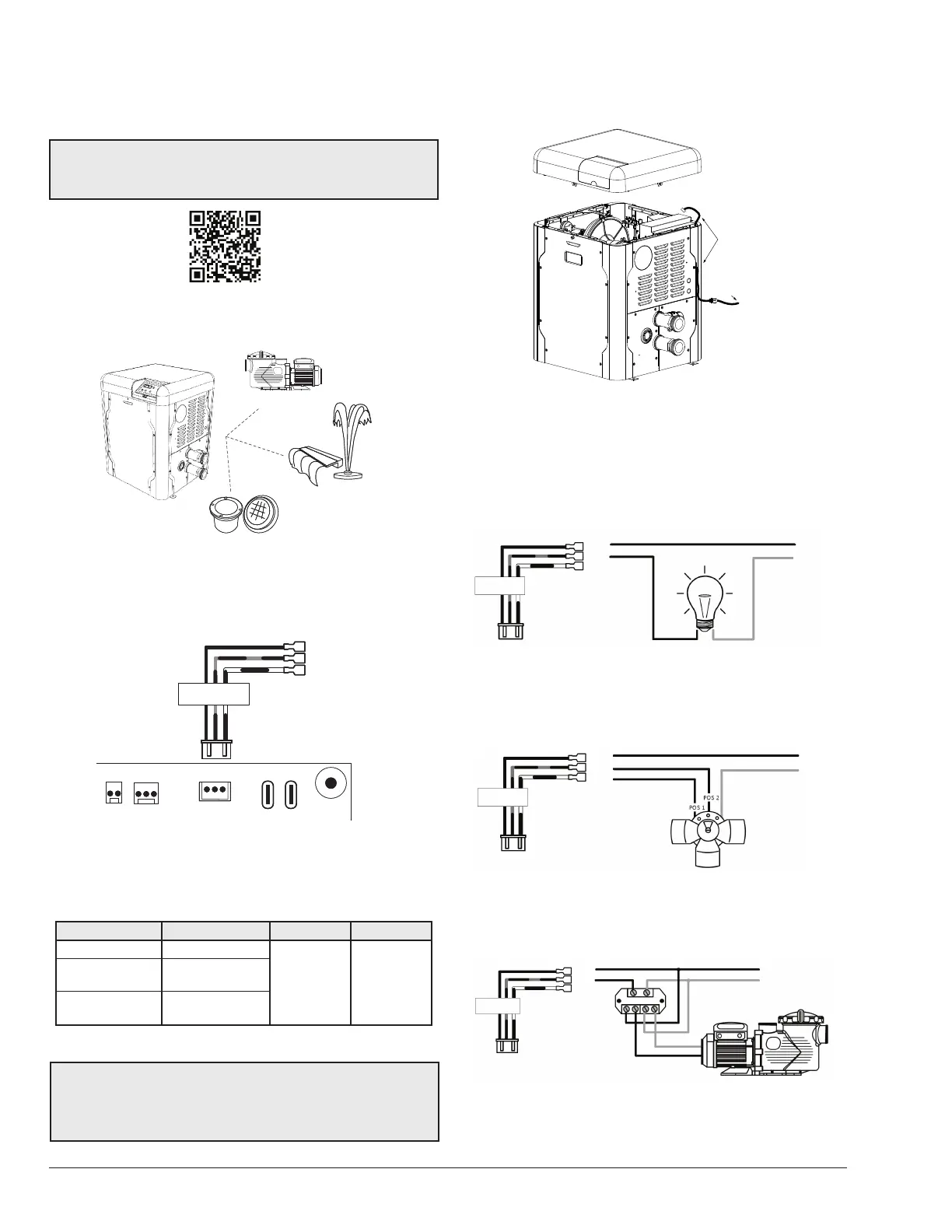 POS 2
POS 1