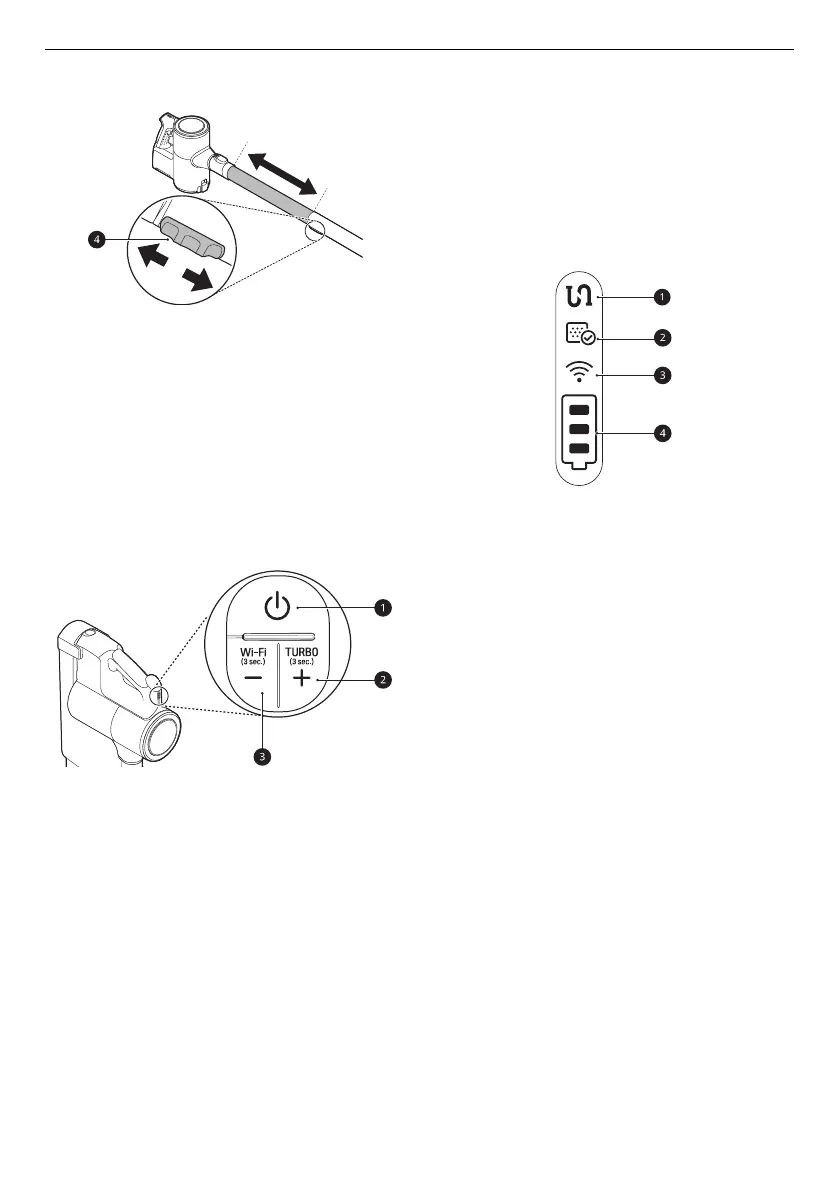 4

1
2
3
4

1
Wi-Fi
(3 sec.)
TURBO
(3 sec.)
2
3