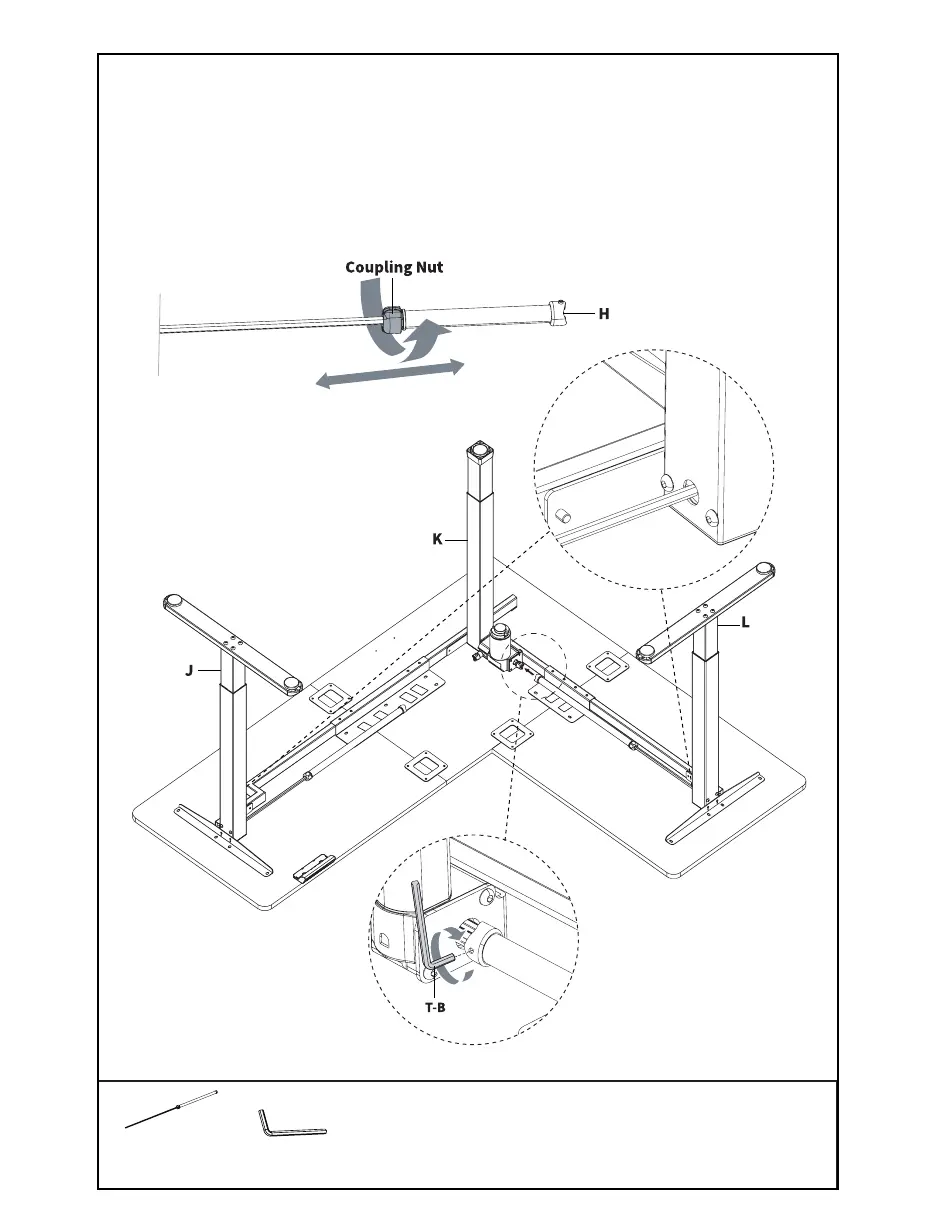 Coupling Nut

H

K

L

J

T-B