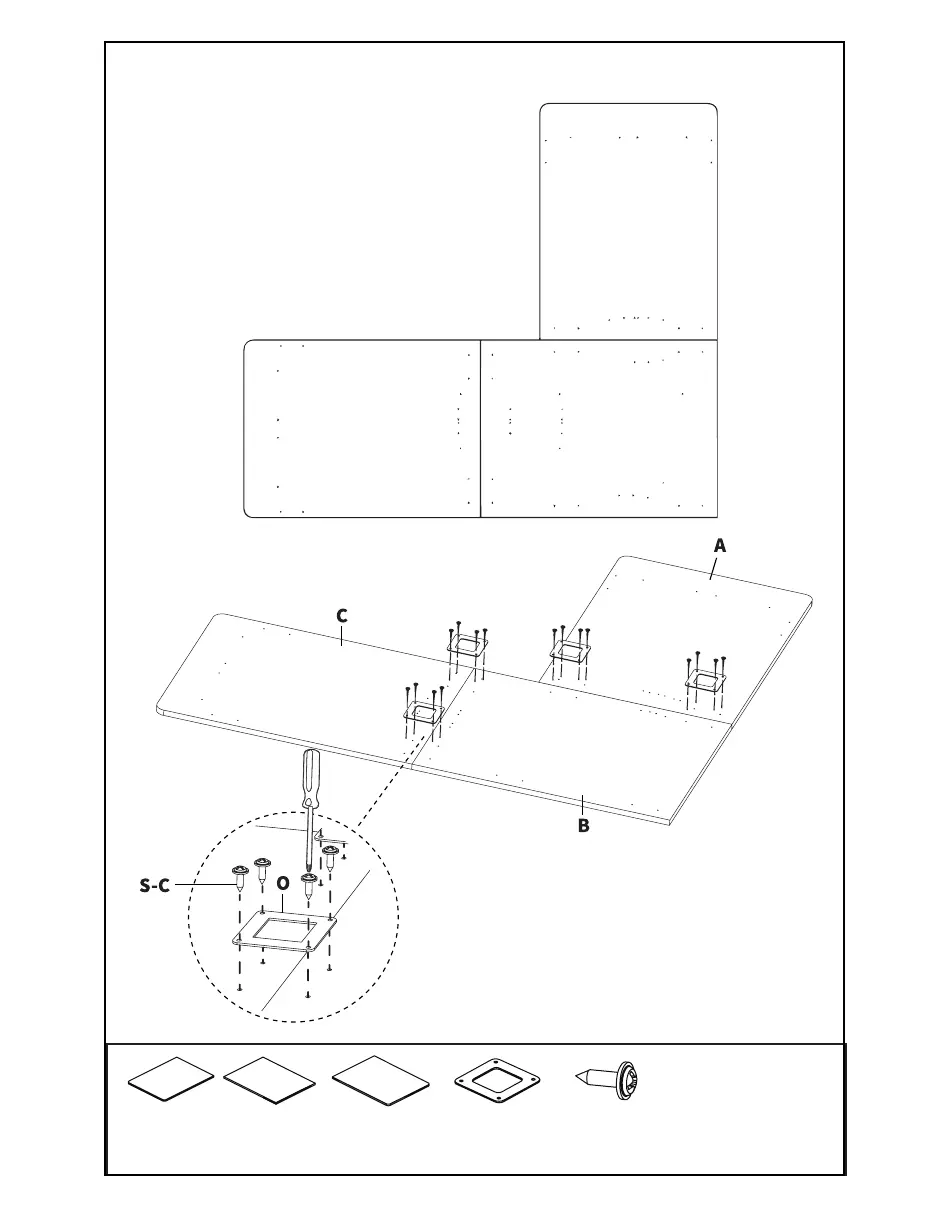 A

C

B

S-C

O