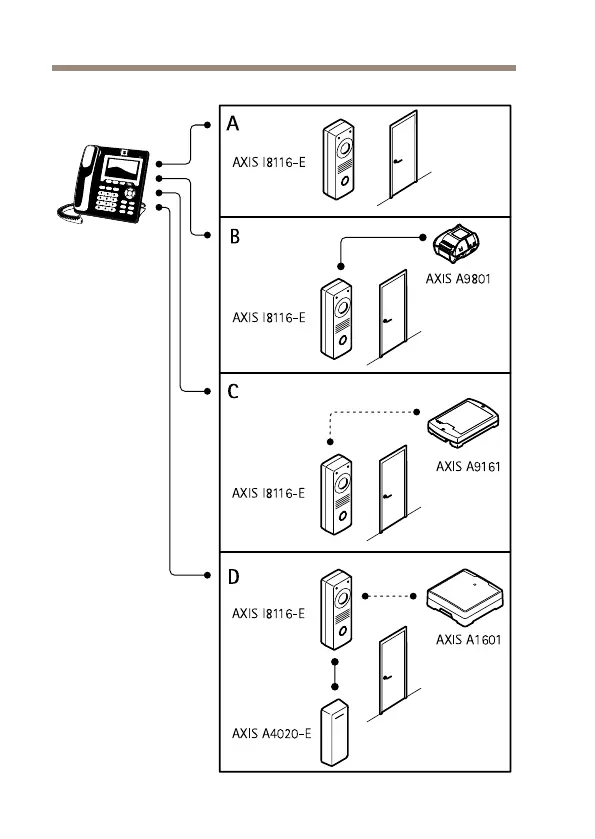 A

AXIS I8116-E

B

AXIS A9801

AXIS I8116-E

C

AXIS A9161

AXIS I8116-E

D

AXIS I8116-E

AXIS A1601

AXIS A4020-E