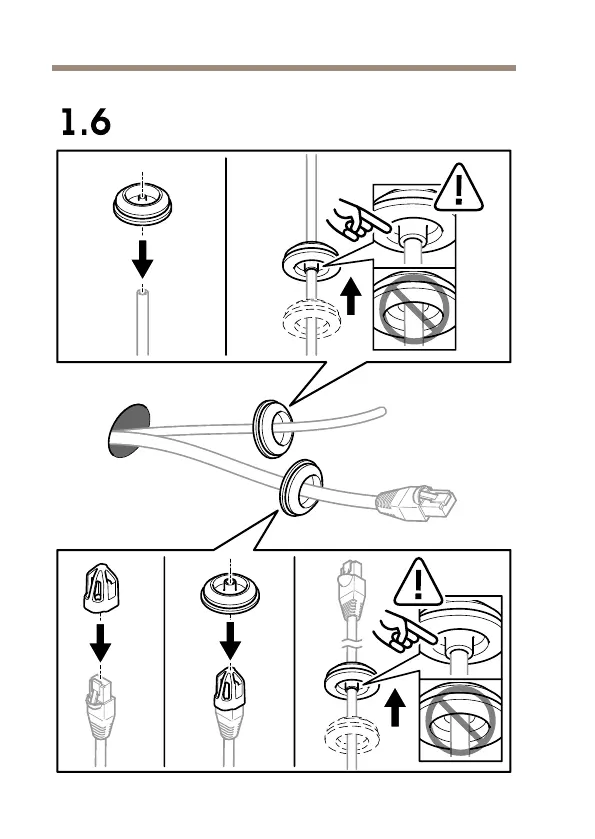 1.6