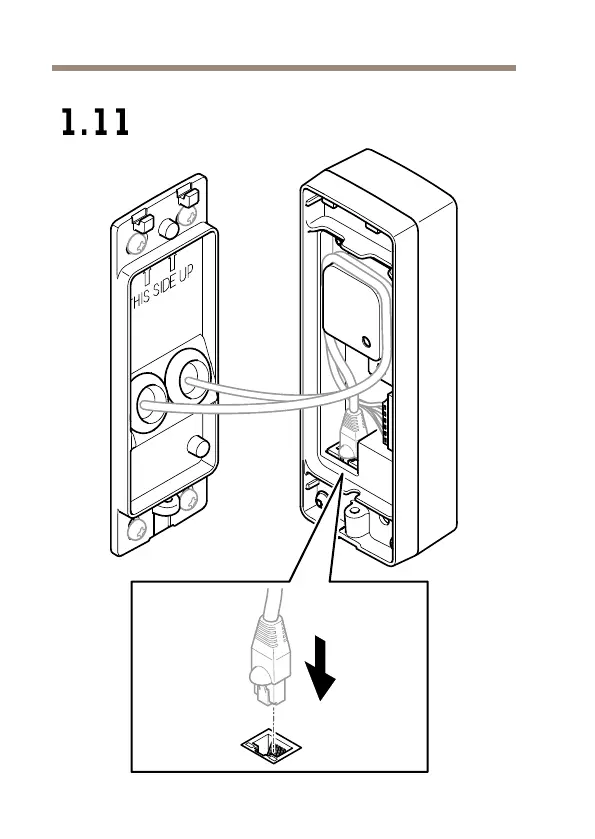 1.11

THIS SIDE UP