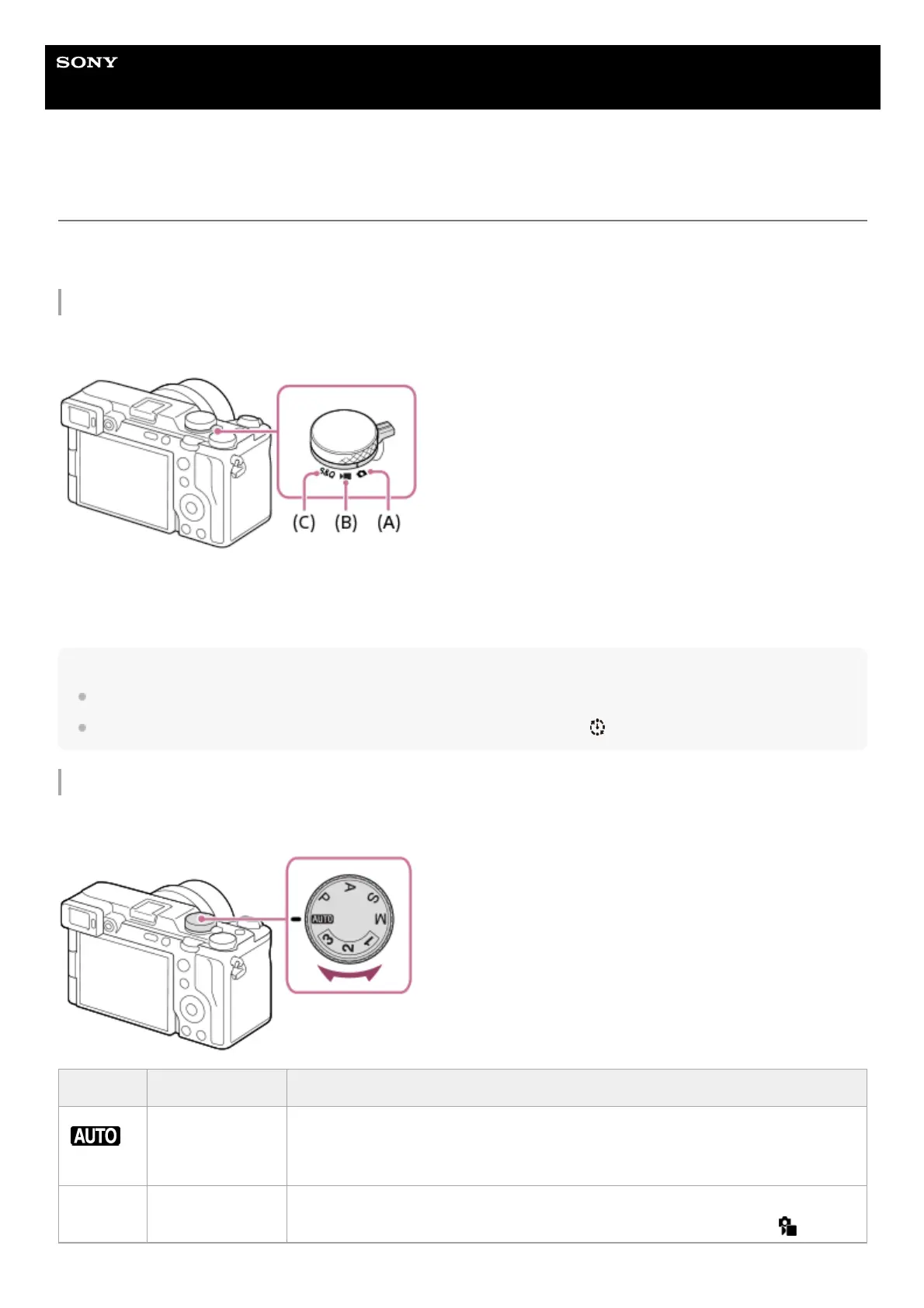 SONY

S&Q

(C) (B) (A)

P A S M AUTO 3 2 1

AUTO