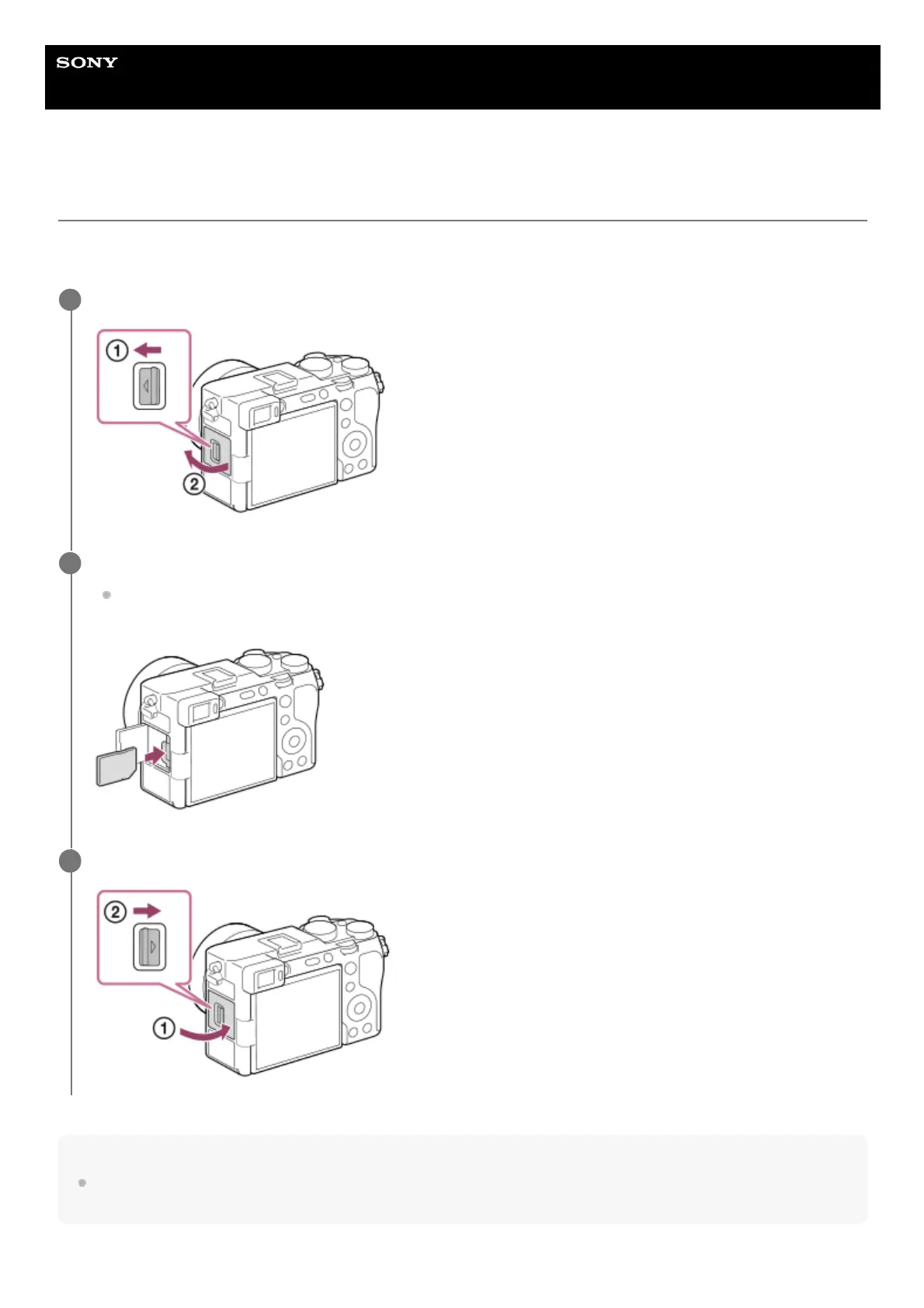 SONY

①
②

②
①