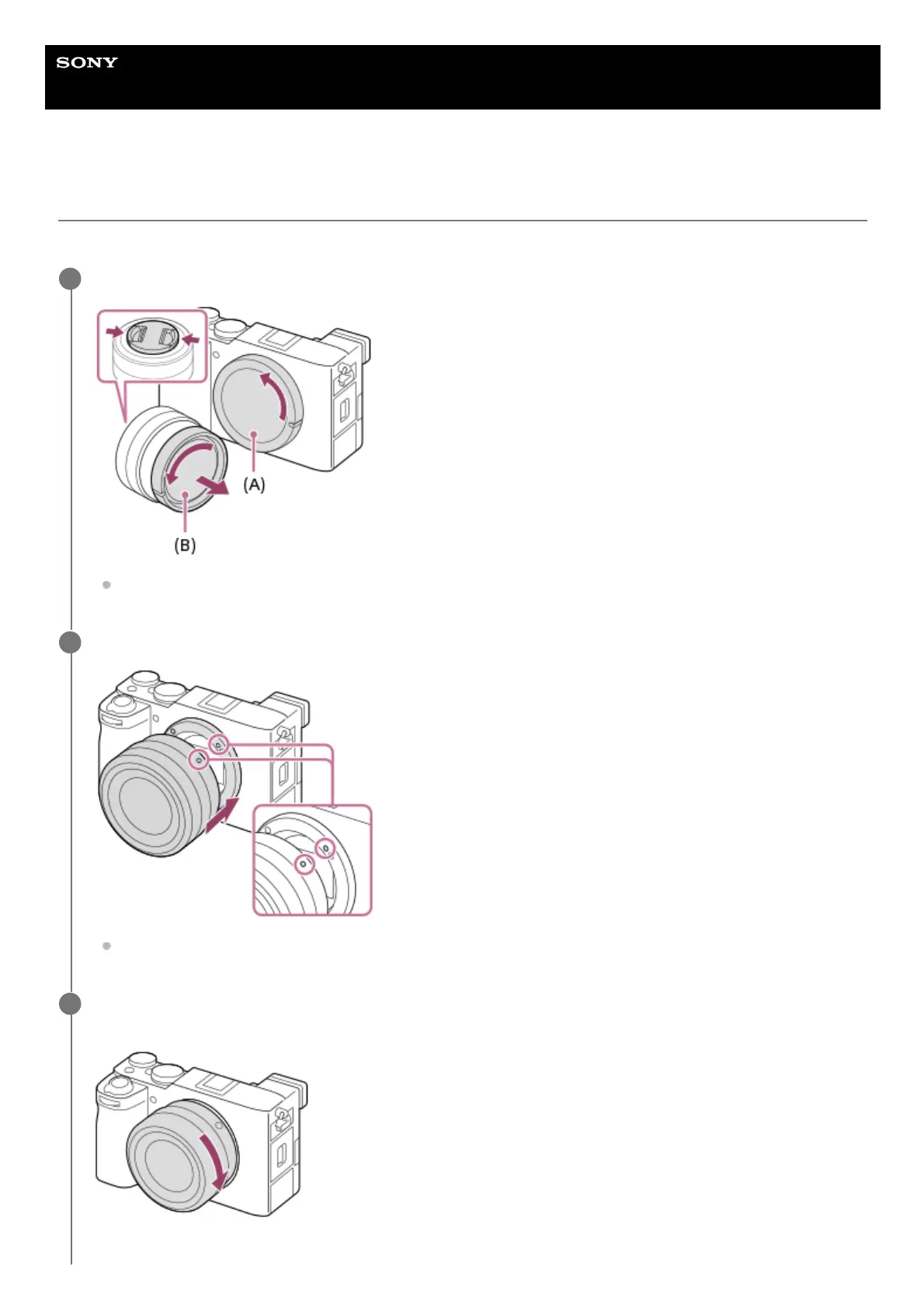 SONY

(A)

(B)