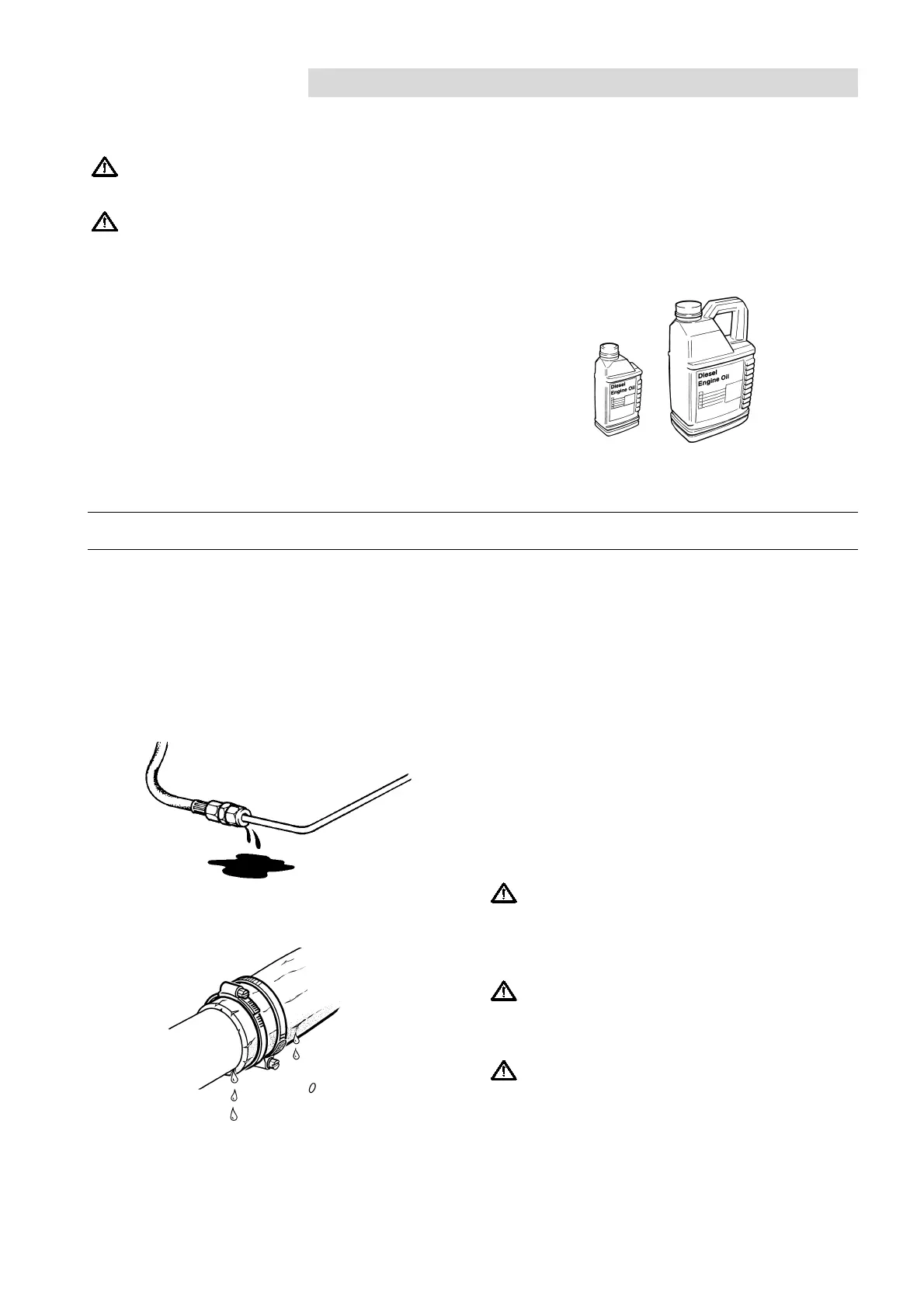 Diesel Engine Oil

Diesel Engine Oil