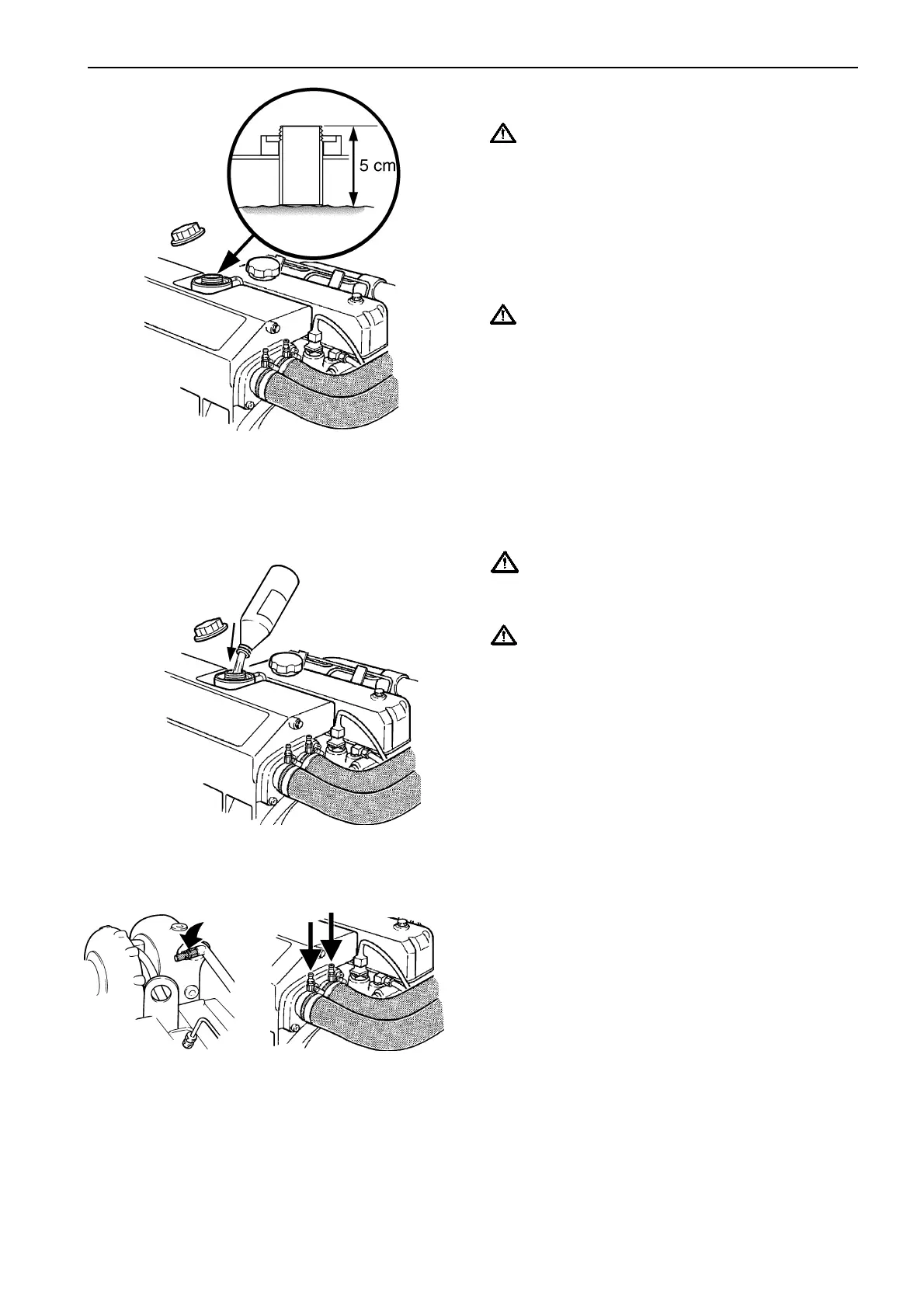 5 cm