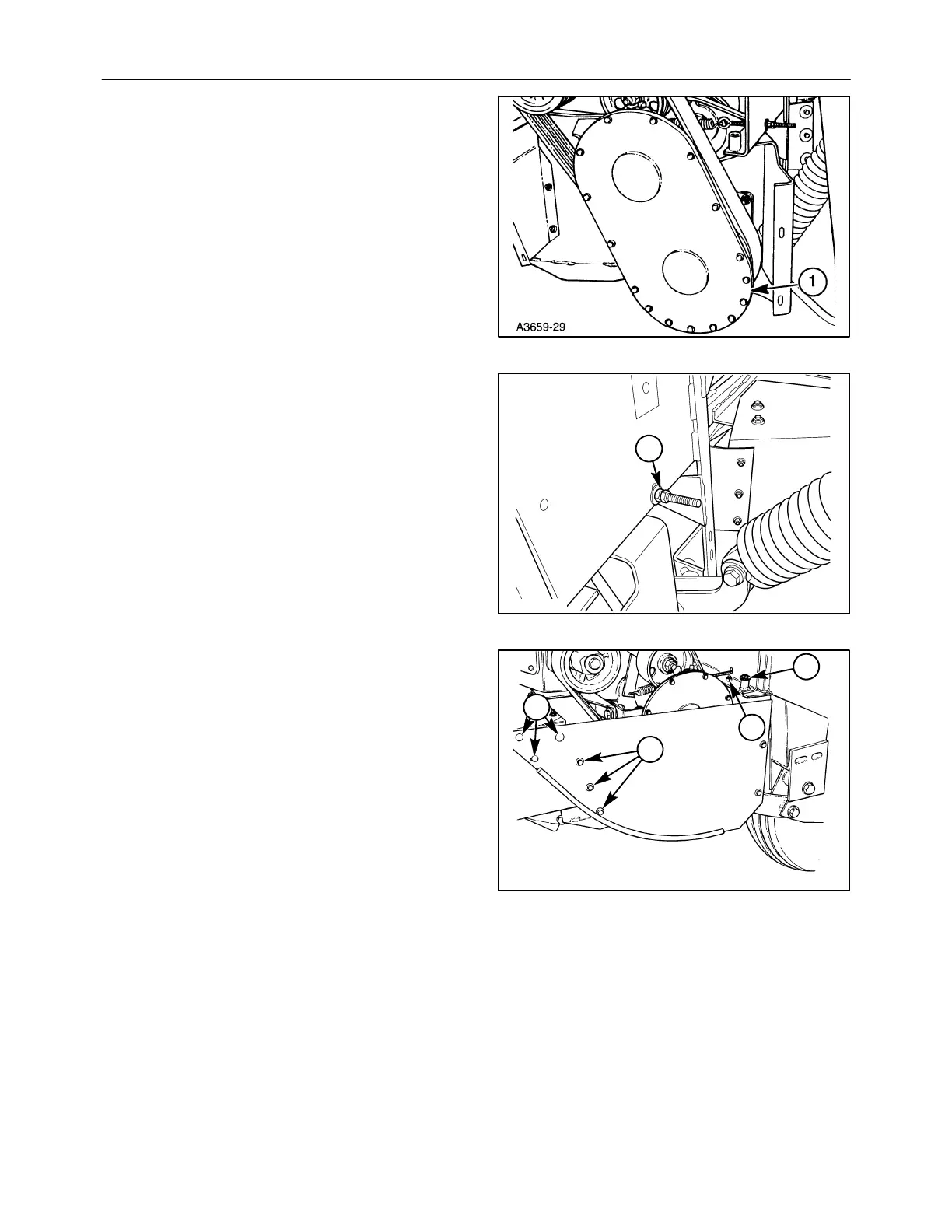 1

A3659-29