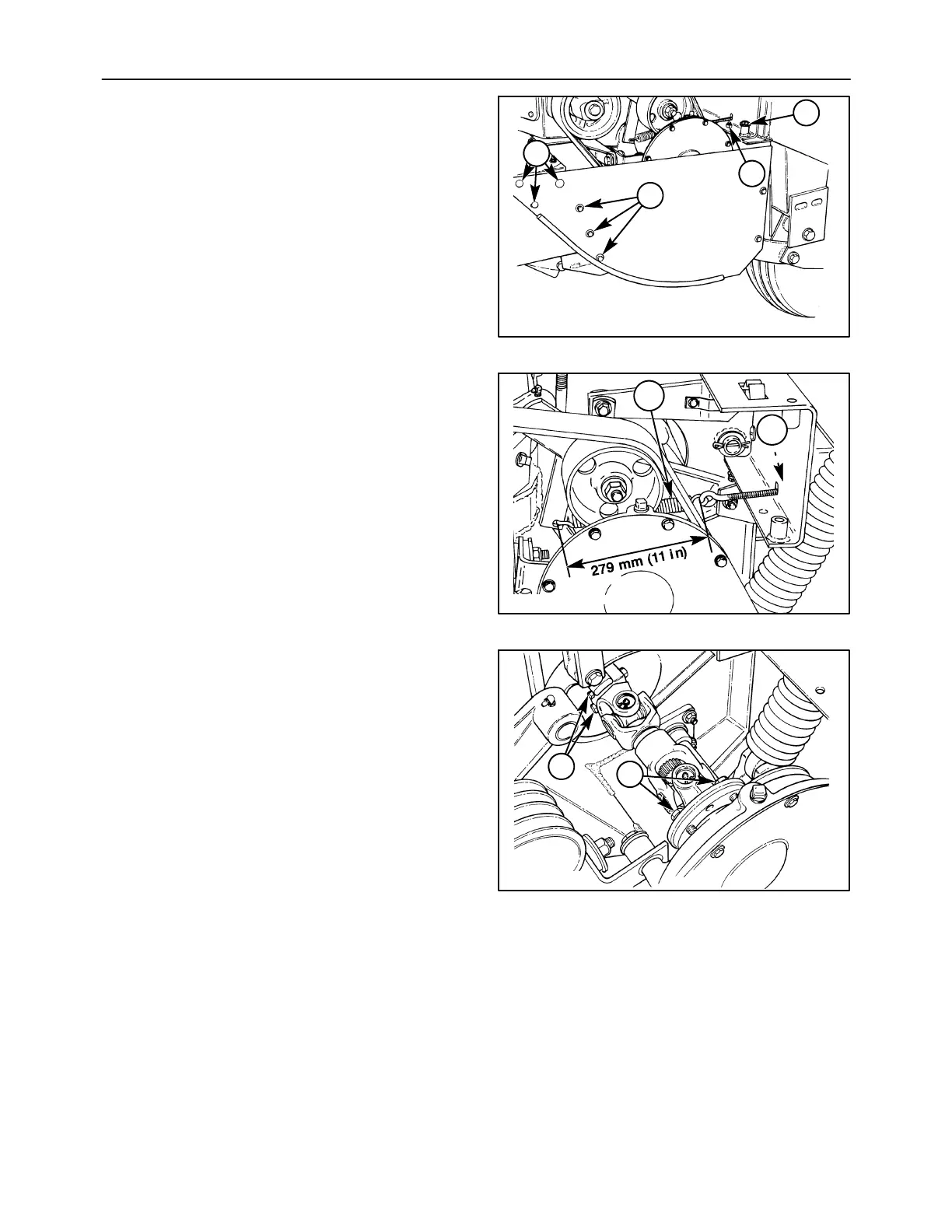 279 mm (11 in)