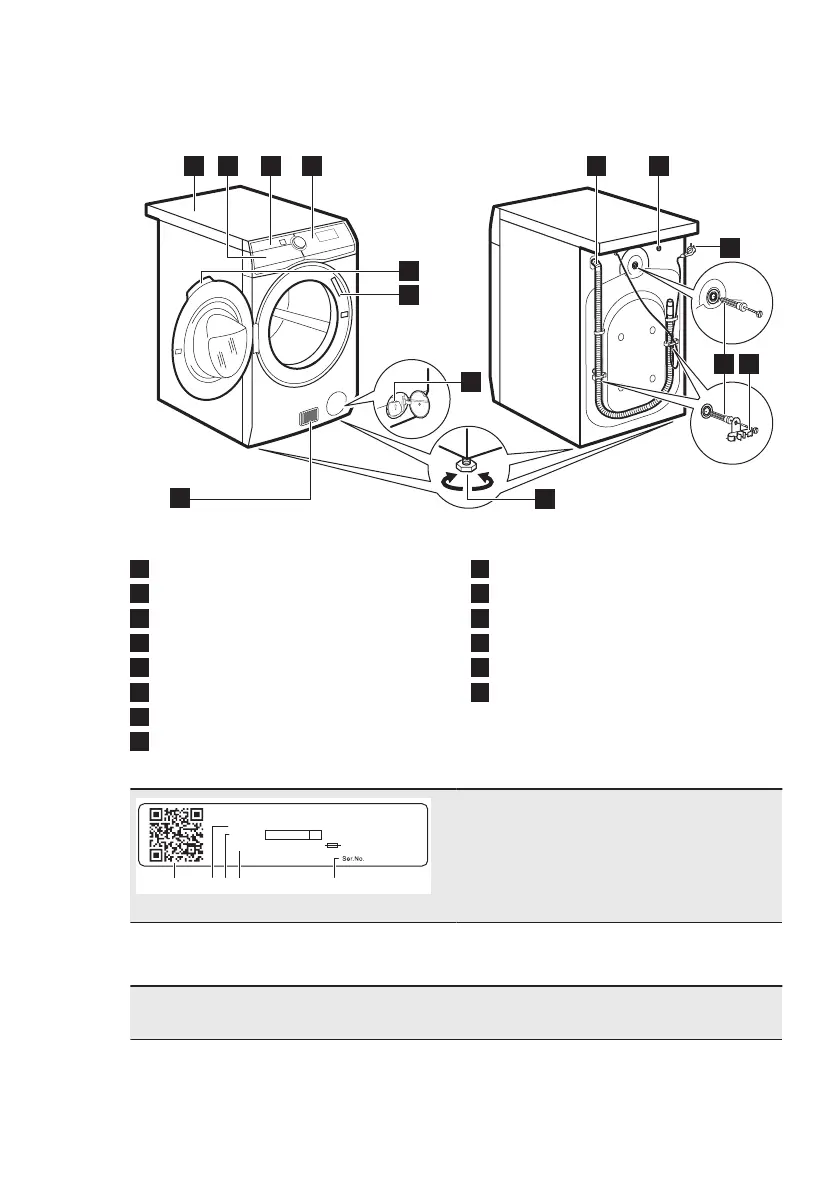 Ser.No.