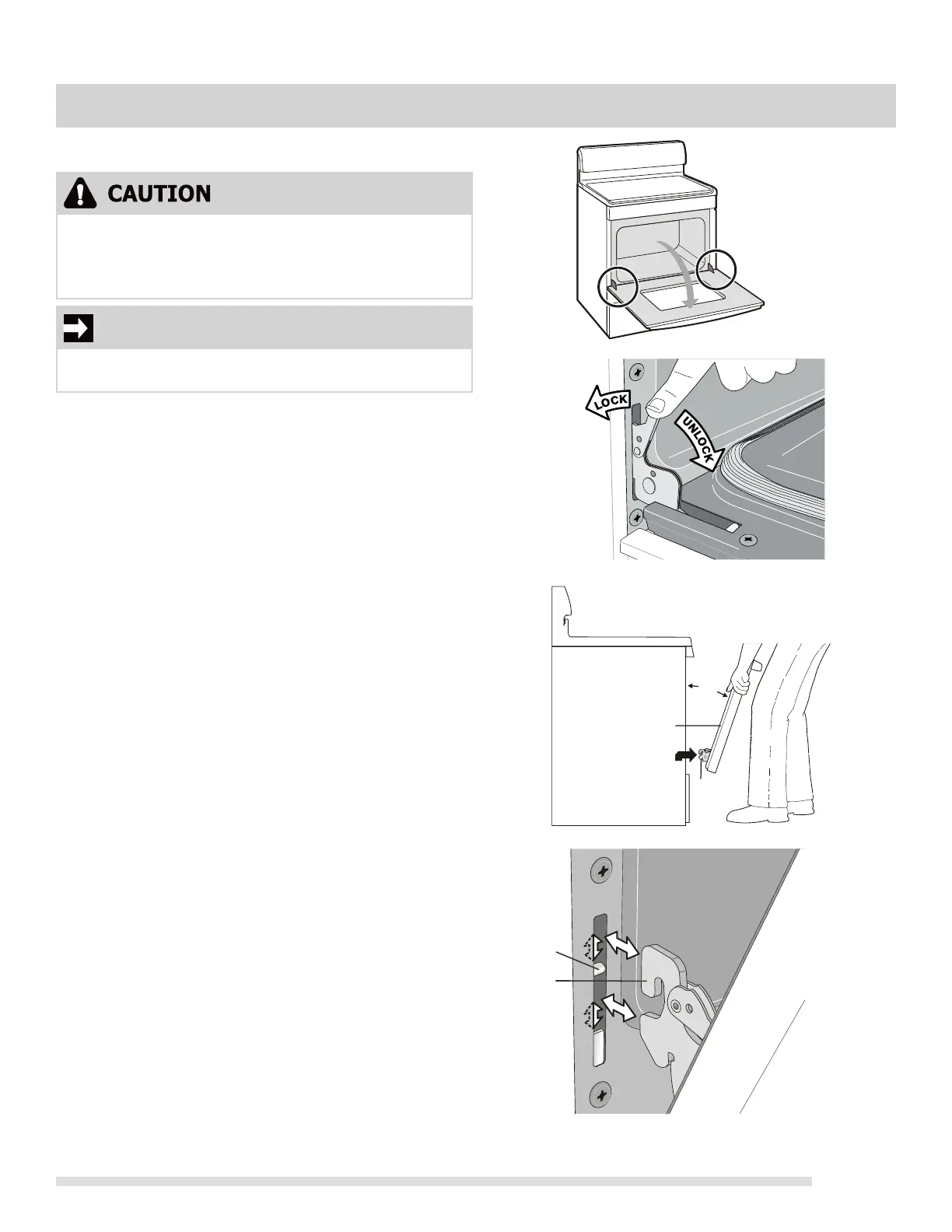 CAUTION

LOCK

UNLOCK