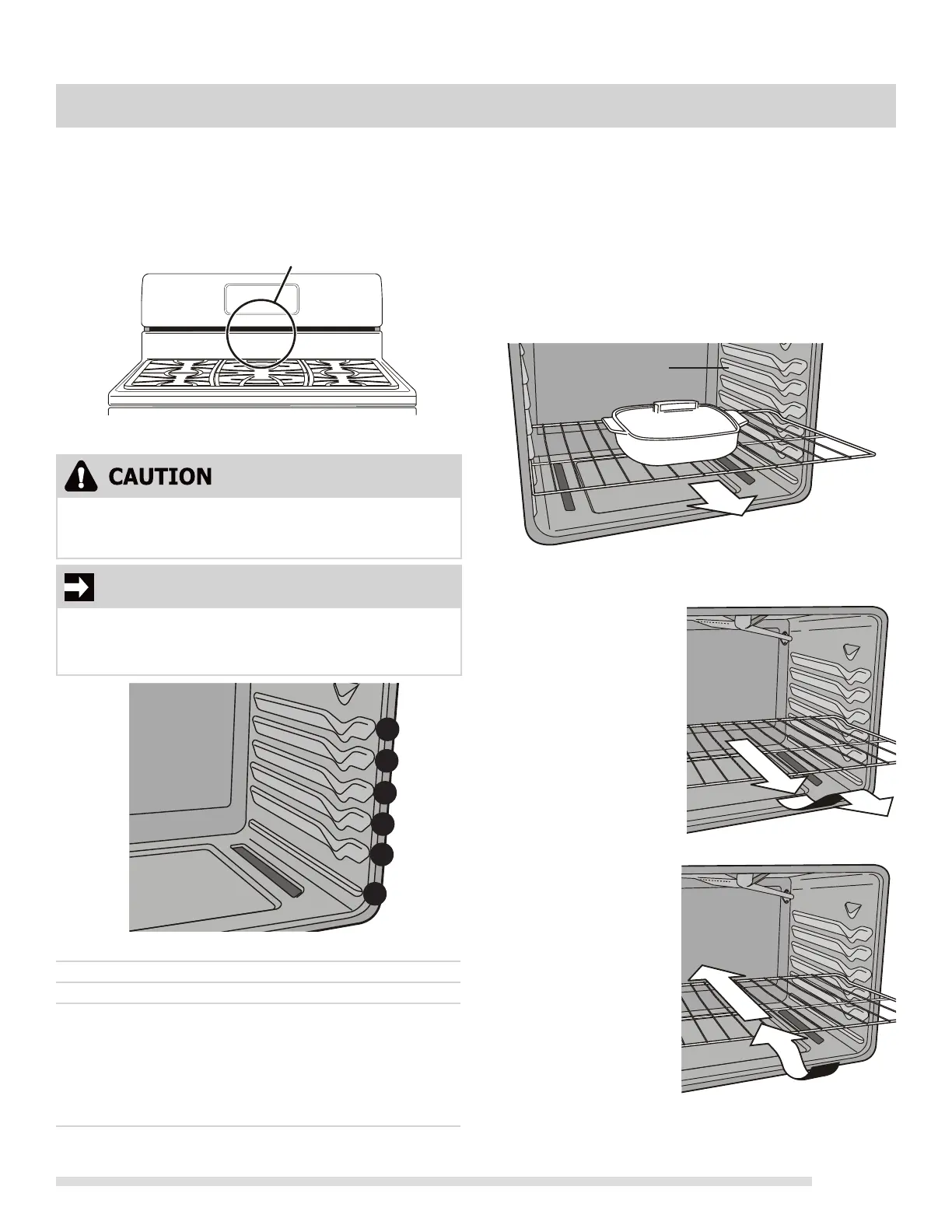 CAUTION