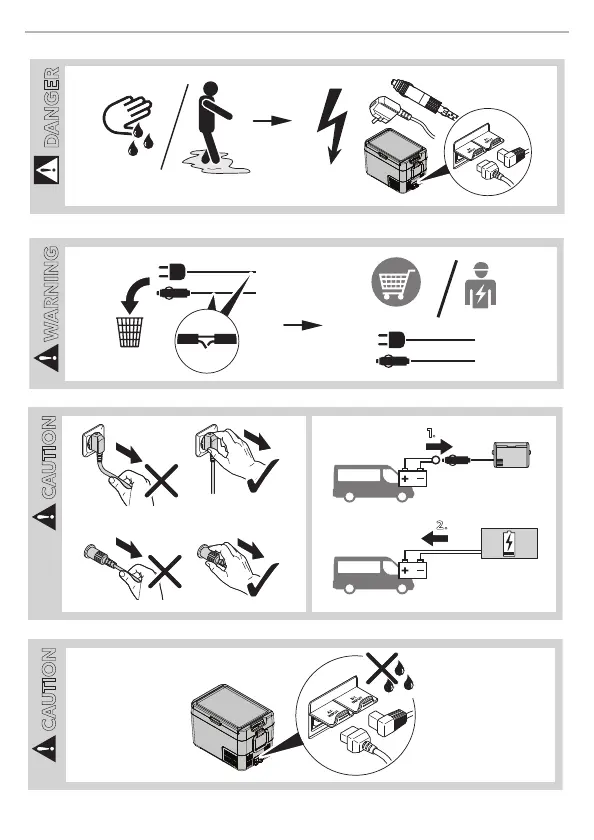 DANGER

WARNING

CAUTION

1.

2.

CAUTION