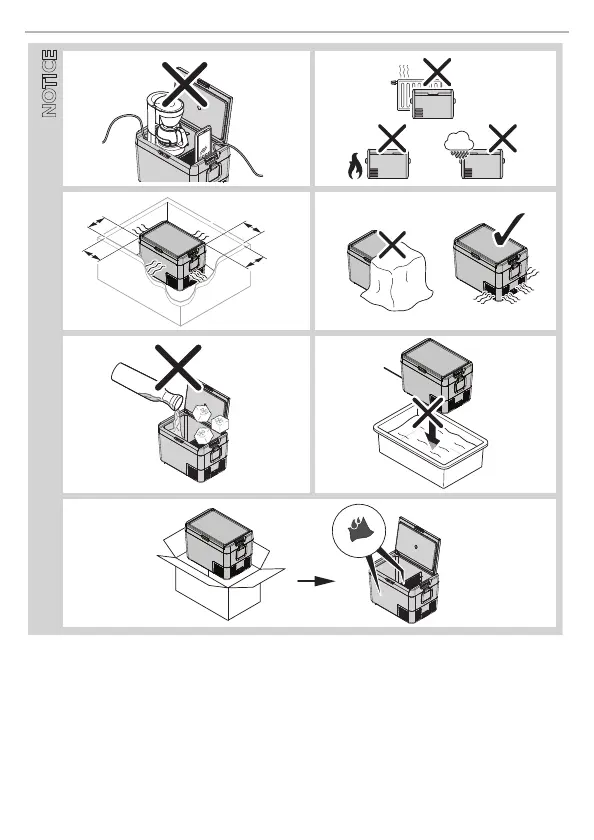 NOTICE