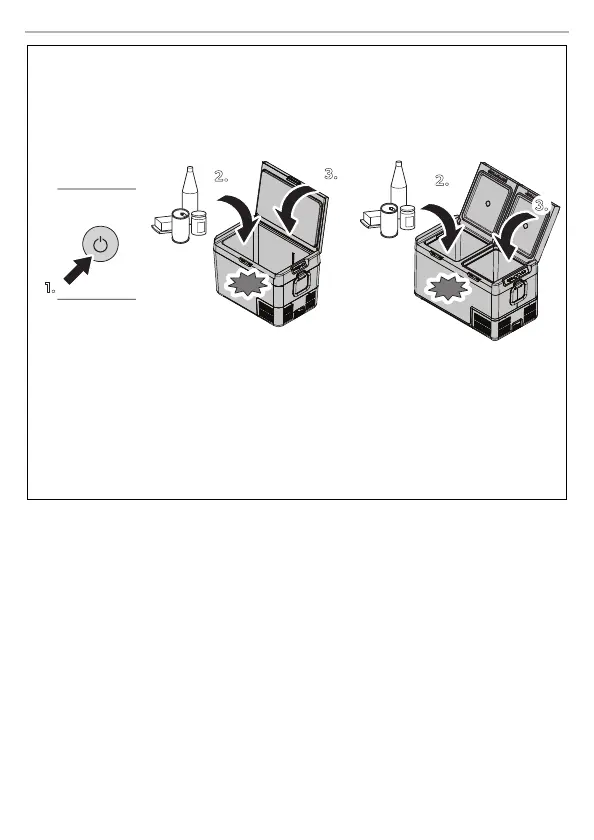 1.

2.

3.

2.

3.