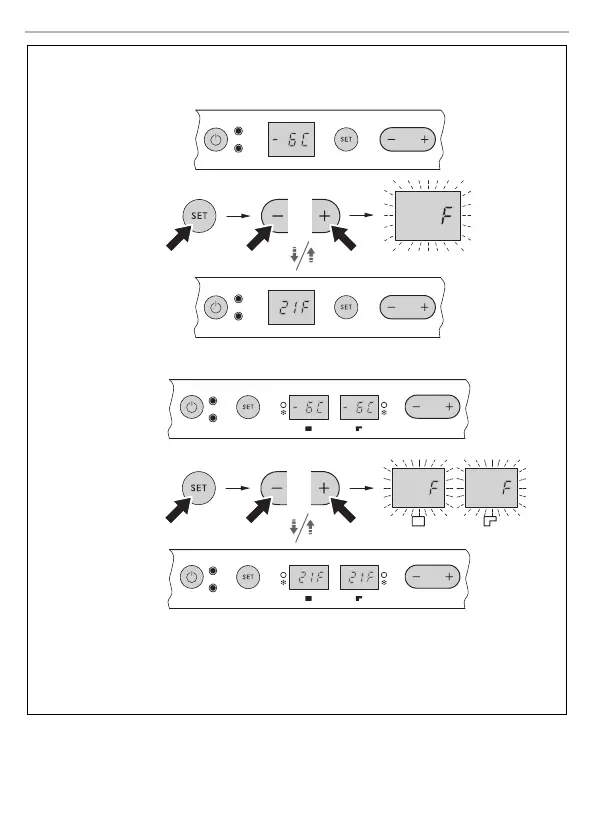 - 6C
SET
− +
SET
− +
F
21F
SET
− +
SET
- 6C
- 6C
− +
SET
− +
F
F
SET
21F
21F
− +