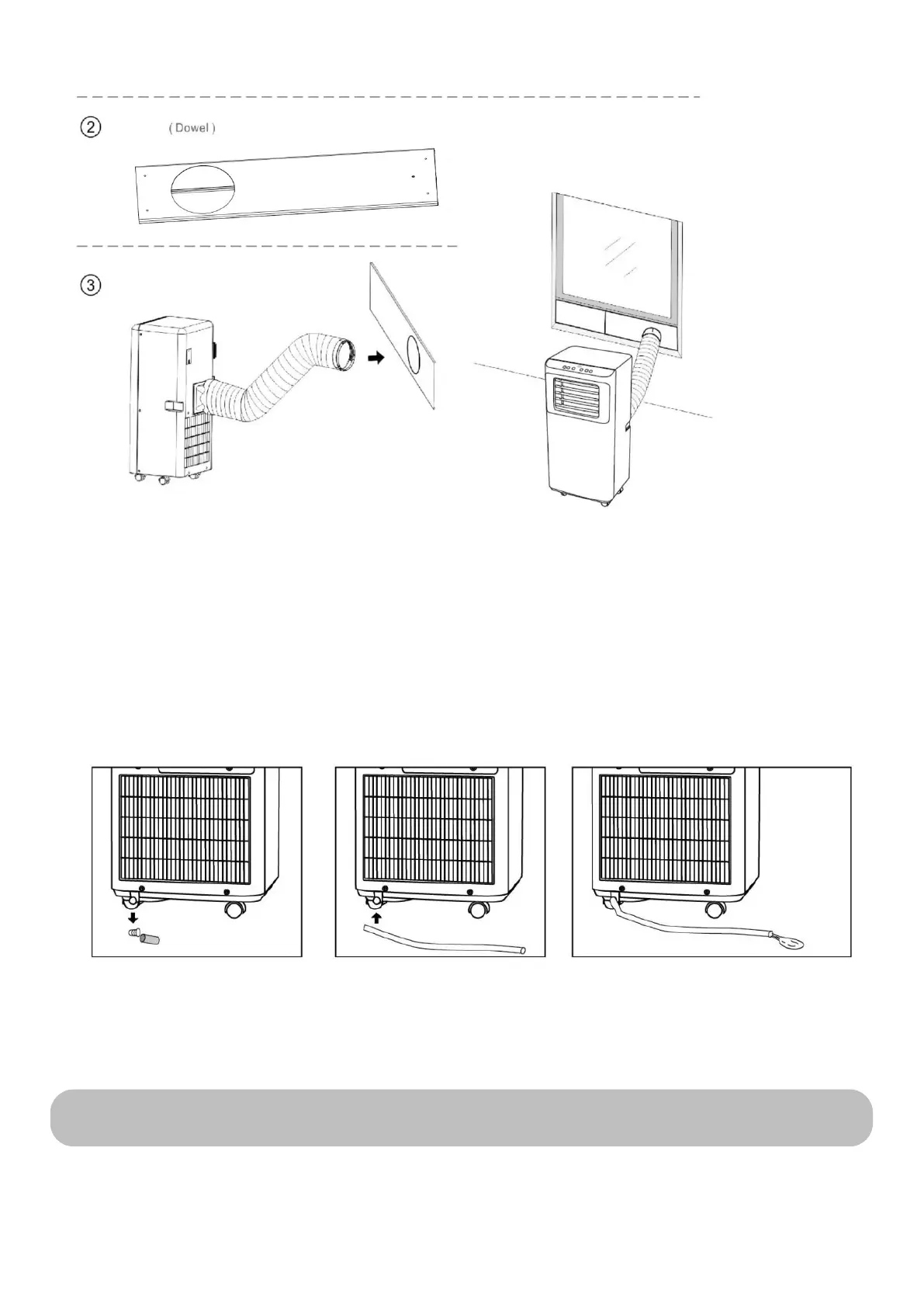 ②
( Dowel )

③