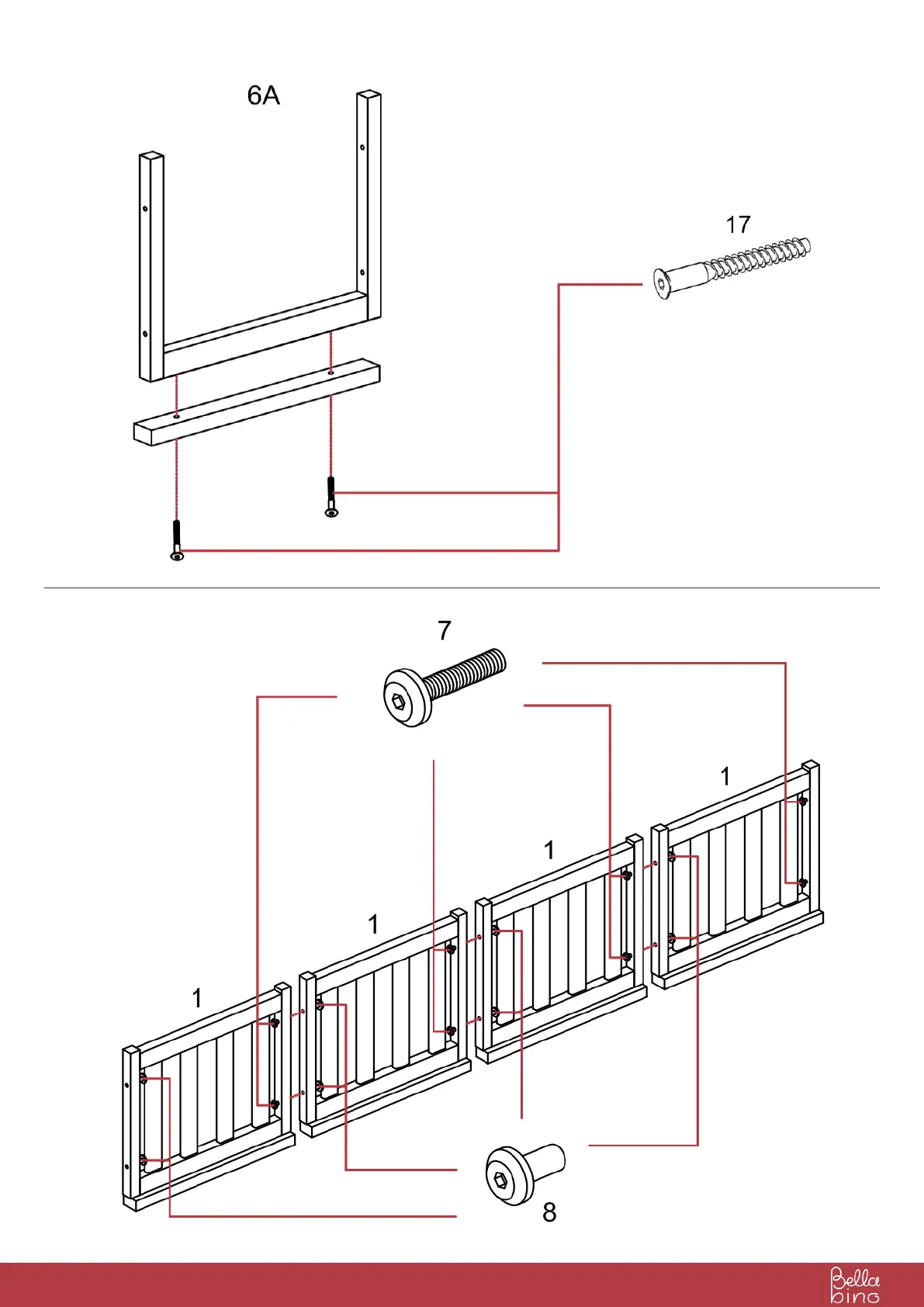 6A

17

7

1

1

1

1

8

Bella bino