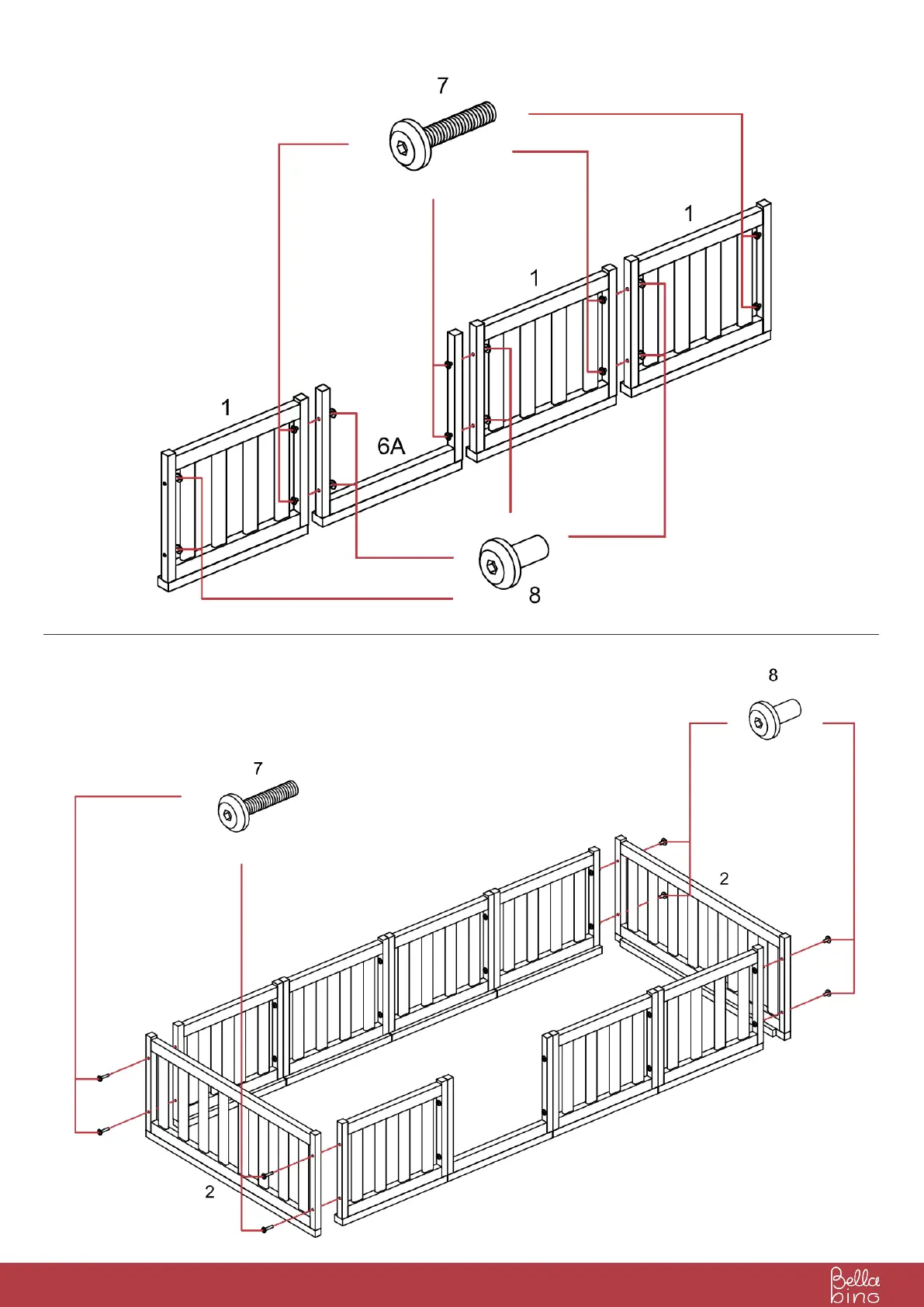 7

1

1

1

6A

8

8

7

2

2

Bella bino