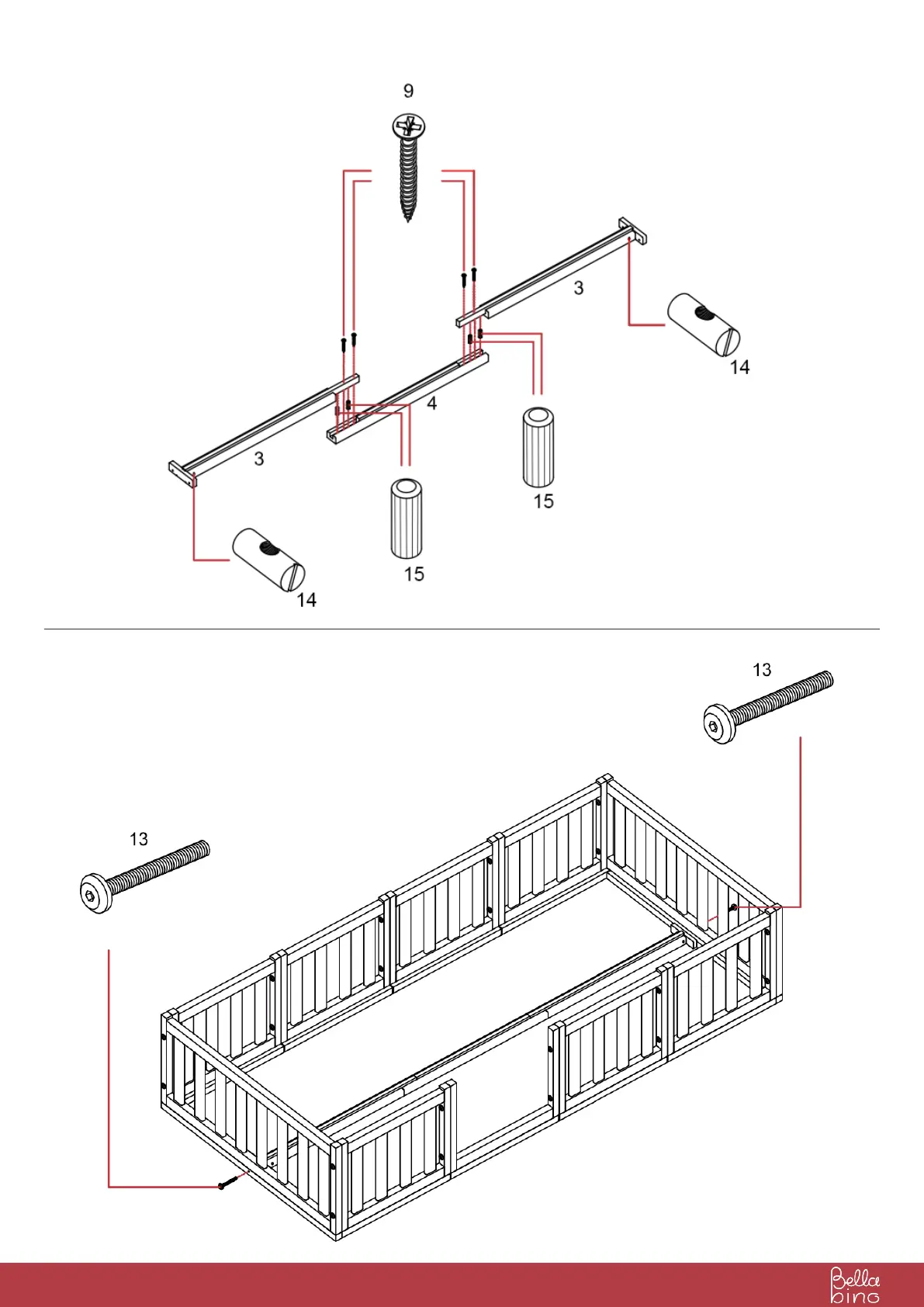 9

3

14

4

3

15

15

14

13

13

Bella bino