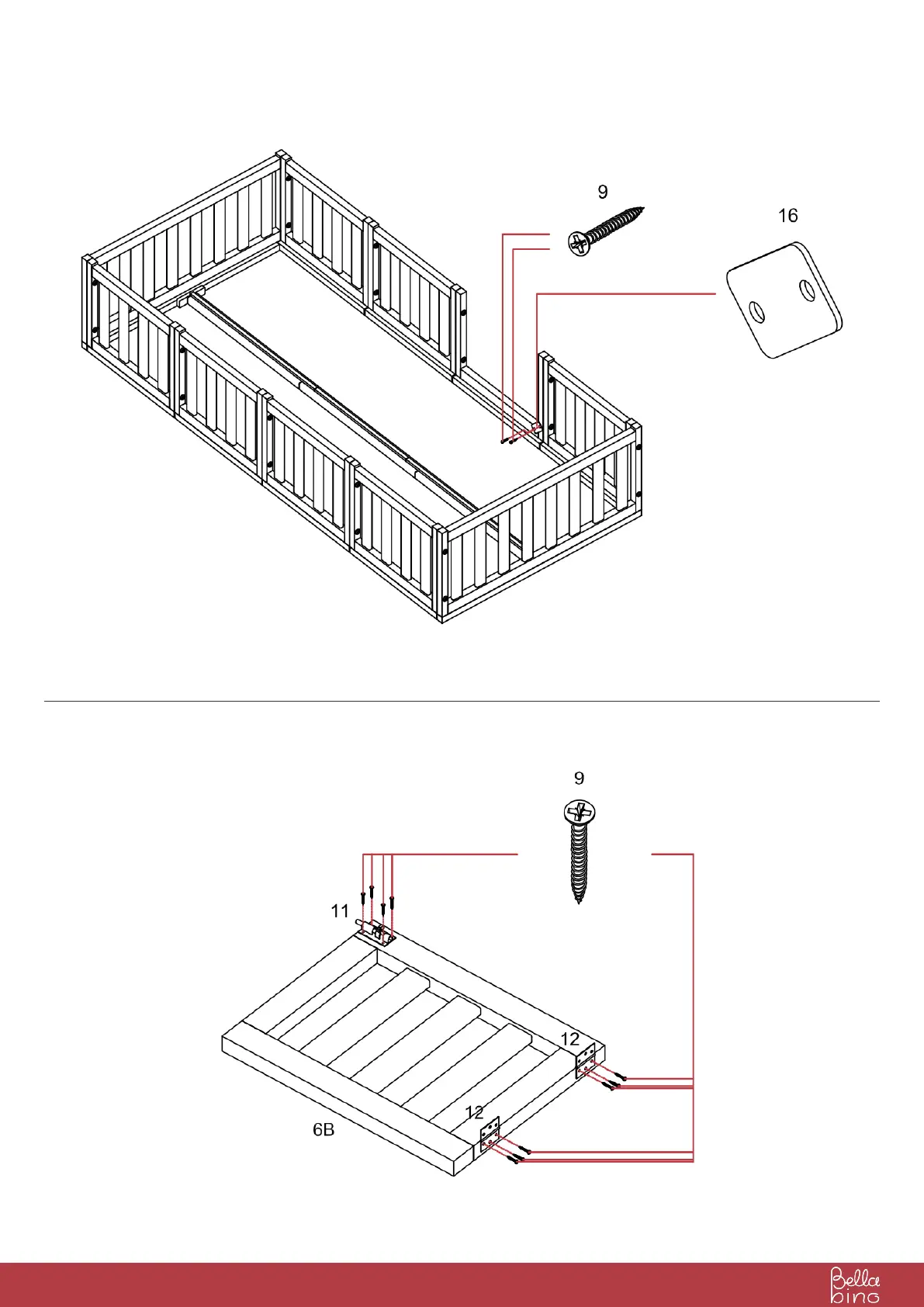 9

16

9

11

12

12

6B

Bella bino